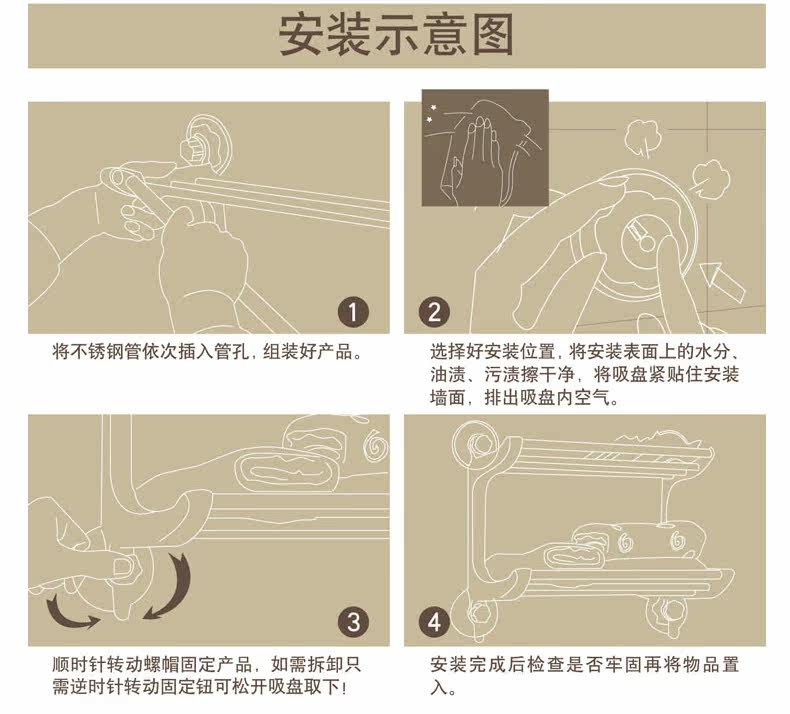 安装示意图

1

将不锈钢管依次插入管孔，组装好产品。

2

选择好安装位置，将安装表面上的水分、油渍、污渍擦干净，将吸盘紧贴住安装墙面，排出吸盘内空气。

3

顺时针转动螺帽固定产品，如需拆卸只需逆时针转动固定钮可松开吸盘取下！

4

安装完成后检查是否牢固再将物品置入。