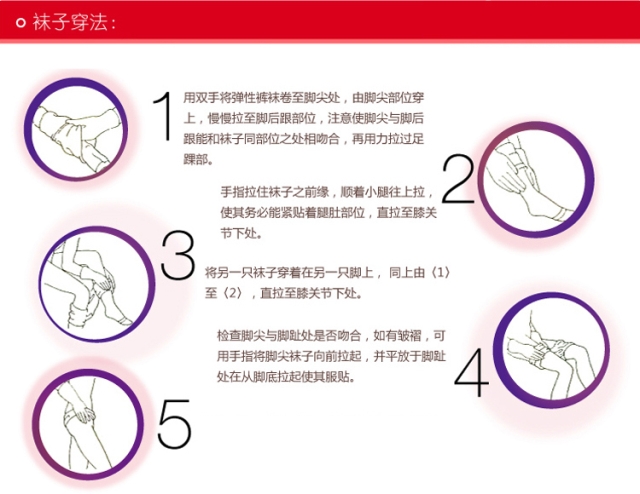 袜子穿法：

1
用双手将弹性裤袜卷至脚尖处，由脚尖部位穿上，慢慢拉至脚后跟部位，注意使脚尖与脚后跟能和袜子同部位之处相吻合，再用力拉过足踝部。

2
手指拉住袜子之前缘，顺着小腿往上拉，使其务必能紧贴着腿肚部位，直拉至膝关节下处。

3
将另一只袜子穿着在另一只脚上， 同上由〈1〉至〈2〉，直拉至膝关节下处。

4
检查脚尖与脚趾处是否吻合，如有皱褶，可用手指将脚尖袜子向前拉起，并平放于脚趾处在从脚底拉起使其服贴。

5