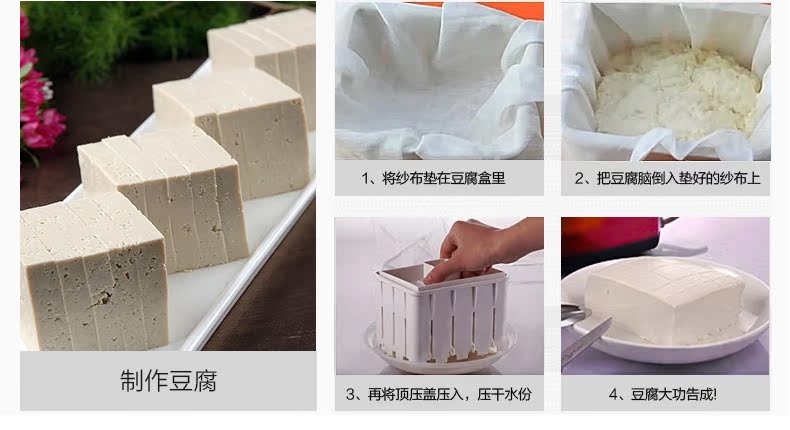 制作豆腐

1、将纱布垫在豆腐盒里

2、把豆腐脑倒入垫好的纱布上

3、再将顶压盖压入，压干水份

4、豆腐大功告成!