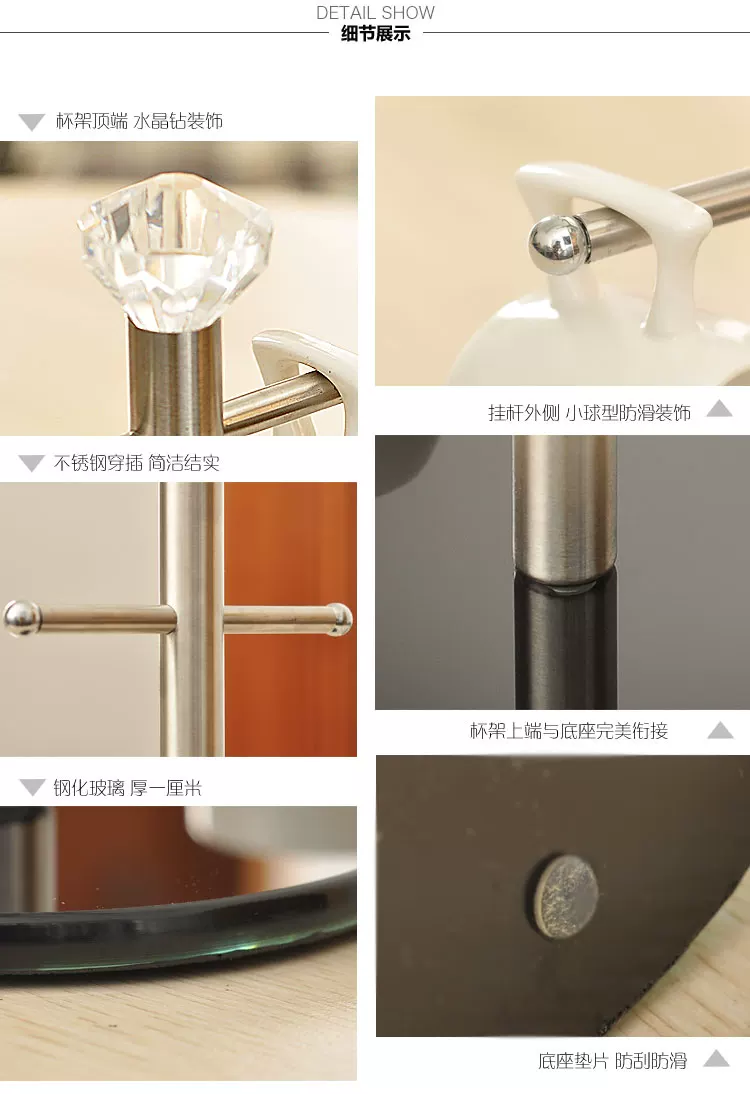 DETAIL SHOW
细节展示

杯架顶端 水晶钻装饰

不锈钢穿插 简洁结实

钢化玻璃 厚一厘米

挂杆外侧 小球型防滑装饰

杯架上端与底座完美衔接

底座垫片 防刮防滑