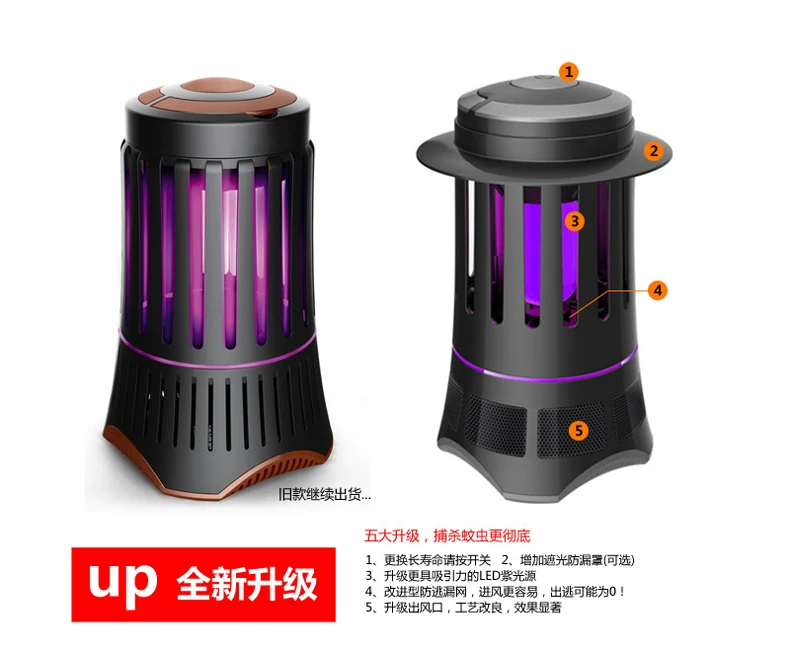 1

2

3

4

5

旧款继续出货...

up 全新升级

五大升级，捕杀蚊虫更彻底

1、更换长寿命请按开关　2、增加遮光防漏罩(可选)
3、升级更具吸引力的LED紫光源
4、改进型防逃漏网，进风更容易，出逃可能为0！
5、升级出风口，工艺改良，效果显著