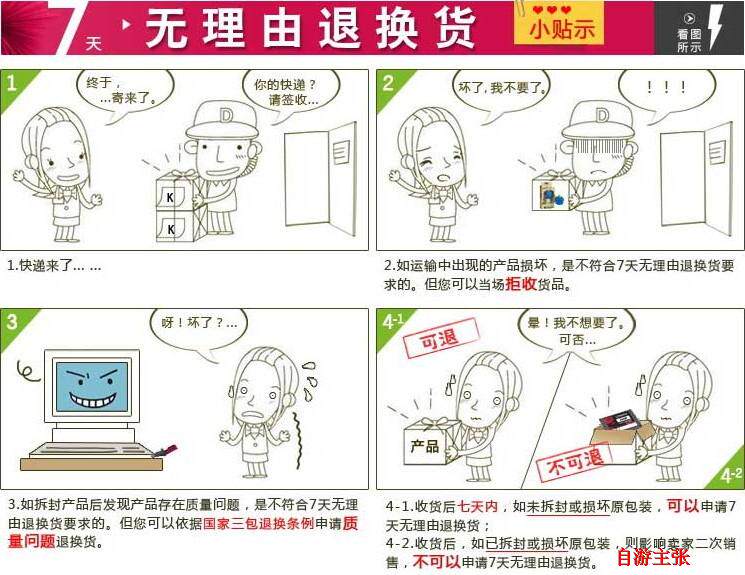 7天 无理由退换货 小贴示 看图所示

1
终于，…寄来了。
你的快递？请签收…
D
K
K
1.快递来了… …

2
坏了，我不要了。
！！！
D
2.如运输中出现的产品损坏，是不符合7天无理由退换货要求的。但您可以当场拒收货品。

3
呀！坏了？…
3.如拆封产品后发现产品存在质量问题，是不符合7天无理由退换货要求的。但您可以依据国家三包退换条例申请质量问题退换货。

4-1
可退
晕！我不想要了。可否…
产品
不可退
4-2
4-1.收货后七天内，如未拆封或损坏原包装，可以申请7天无理由退换货；
4-2.收货后，如已拆封或损坏原包装，则影响卖家二次销售，不可以申请7天无理由退换货。
自游主张