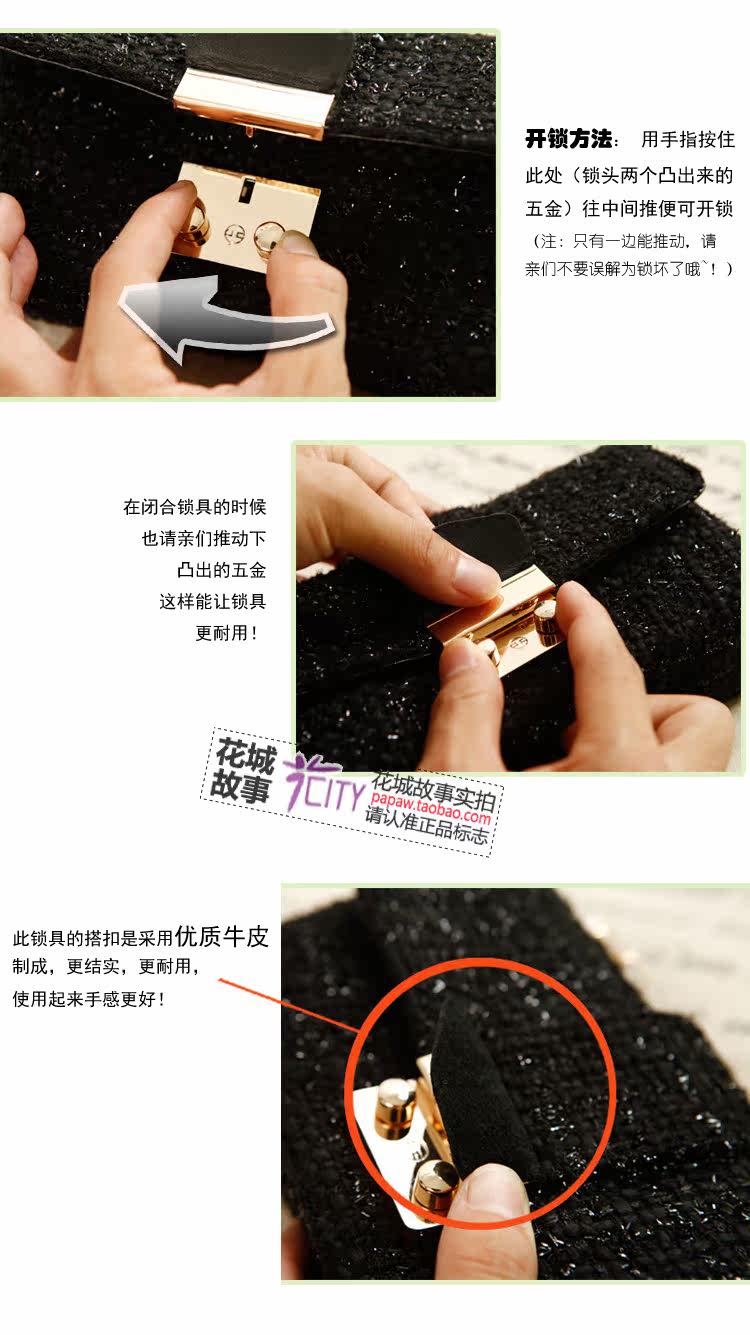 开锁方法： 用手指按住此处（锁头两个凸出来的五金）往中间推便可开锁
（注：只有一边能推动，请亲们不要误解为锁坏了哦`！）

在闭合锁具的时候
也请亲们推动下
凸出的五金
这样能让锁具
更耐用！

花城故事 花CITY 花城故事实拍 papaw.taobao.com 请认准正品标志

此锁具的搭扣是采用优质牛皮制成，更结实，更耐用，使用起来手感更好！