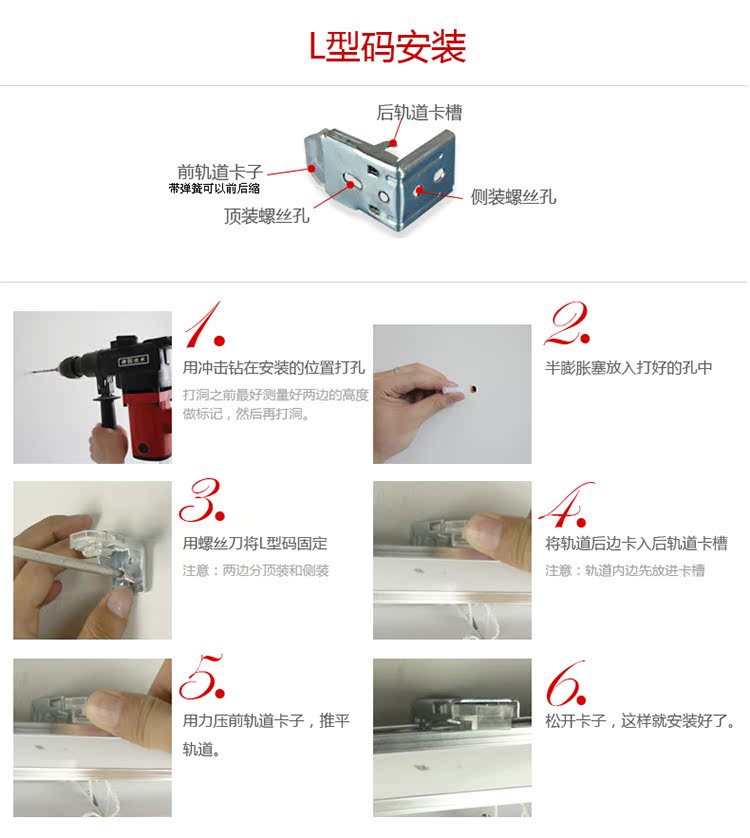 L型码安装

后轨道卡槽

前轨道卡子
带弹簧可以前后缩

顶装螺丝孔

侧装螺丝孔

1.
用冲击钻在安装的位置打孔
打洞之前最好测量好两边的高度做标记，然后再打洞。

2.
半膨胀塞放入打好的孔中

3.
用螺丝刀将L型码固定
注意：两边分顶装和侧装

4.
将轨道后边卡入后轨道卡槽
注意：轨道内边先放进卡槽

5.
用力压前轨道卡子，推平轨道。

6.
松开卡子，这样就安装好了。