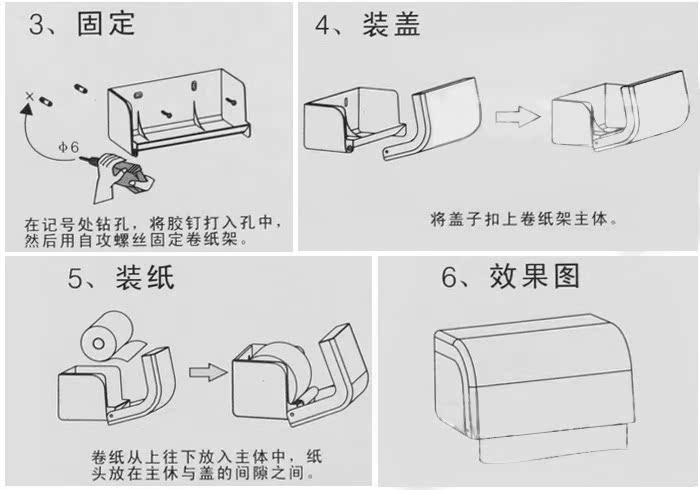 3、固定

×

φ6

在记号处钻孔，将胶钉打入孔中，然后用自攻螺丝固定卷纸架。

4、装盖

将盖子扣上卷纸架主体。

5、装纸

卷纸从上往下放入主体中，纸头放在主体与盖的间隙之间。

6、效果图