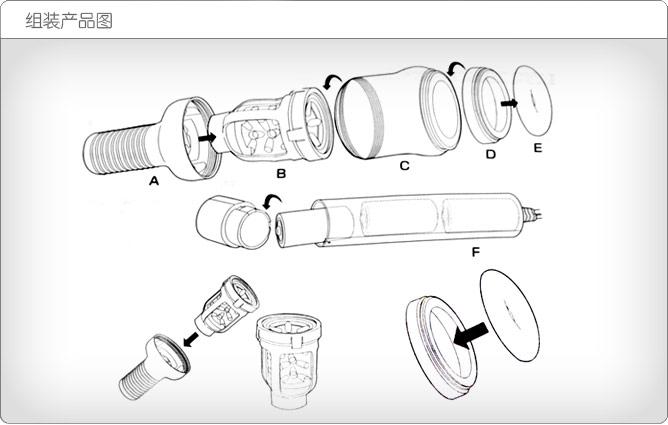 组装产品图

A B C D E

F