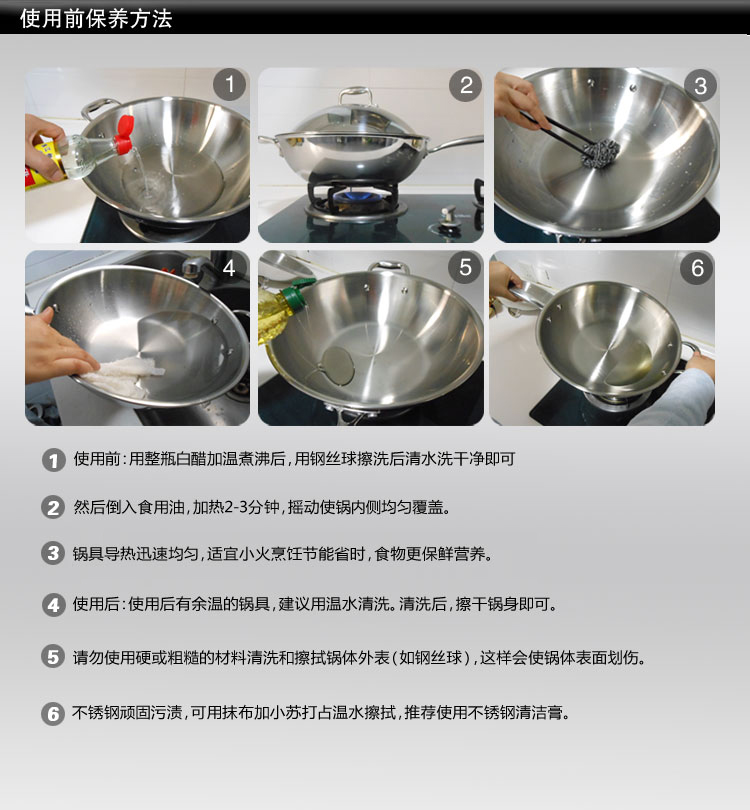 使用前保养方法

1

2

3

4

5

6

1 使用前：用整瓶白醋加温煮沸后，用钢丝球擦洗后清水洗干净即可

2 然后倒入食用油，加热2-3分钟，摇动使锅内侧均匀覆盖。

3 锅具导热迅速均匀，适宜小火烹饪节能省时，食物更保鲜营养。

4 使用后：使用后有余温的锅具，建议用温水清洗。清洗后，擦干锅身即可。

5 请勿使用硬或粗糙的材料清洗和擦拭锅体外表（如钢丝球），这样会使锅体表面划伤。

6 不锈钢顽固污渍，可用抹布加小苏打占温水擦拭，推荐使用不锈钢清洁膏。