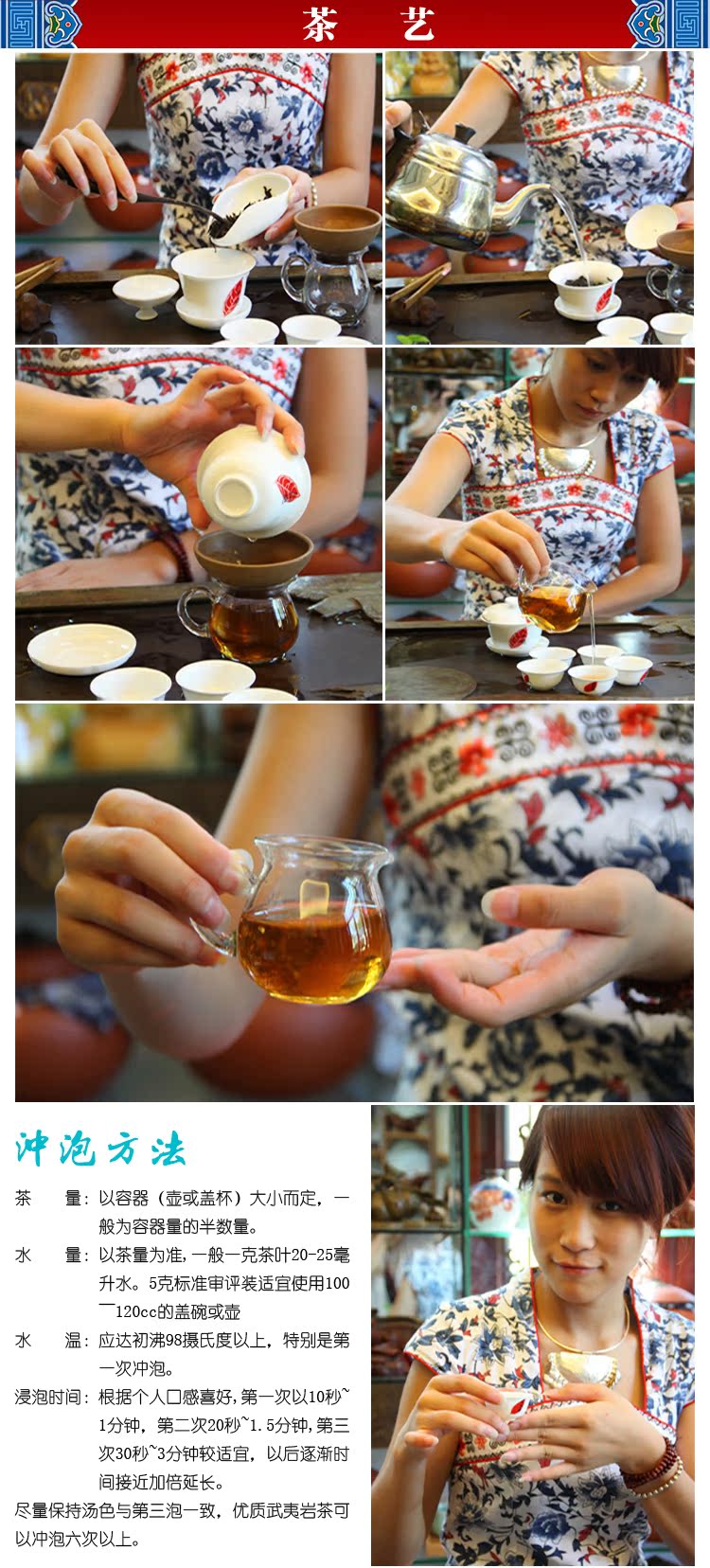 茶 艺

冲泡方法

茶　　量：以容器（壶或盖杯）大小而定，一般为容器量的半数量。

水　　量：以茶量为准，一般一克茶叶20-25毫升水。5克标准审评装适宜使用100—120cc的盖碗或壶

水　　温：应达初沸98摄氏度以上，特别是第一次冲泡。

浸泡时间：根据个人口感喜好，第一次以10秒~1分钟，第二次20秒~1.5分钟，第三次30秒~3分钟较适宜，以后逐渐时间接近加倍延长。

尽量保持汤色与第三泡一致，优质武夷岩茶可以冲泡六次以上。