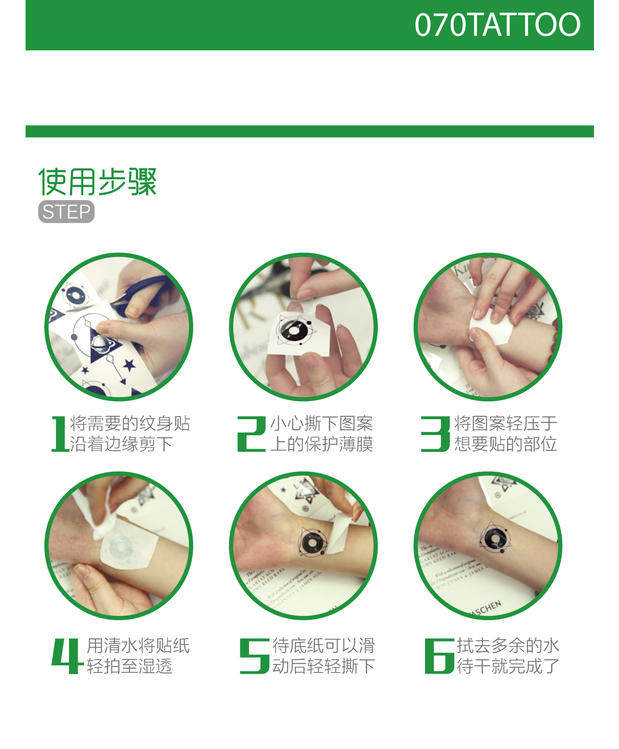 070TATTOO

使用步骤
STEP

1 将需要的纹身贴沿着边缘剪下

2 小心撕下图案上的保护薄膜

3 将图案轻压于想要贴的部位

4 用清水将贴纸轻拍至湿透

5 待底纸可以滑动后轻轻撕下

6 拭去多余的水待干就完成了