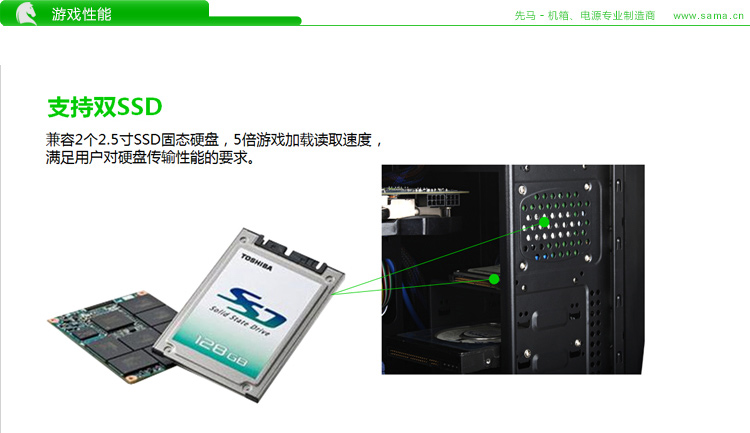 游戏性能

先马 - 机箱、电源专业制造商 www.sama.cn

支持双SSD

兼容2个2.5寸SSD固态硬盘，5倍游戏加载读取速度，满足用户对硬盘传输性能的要求。

TOSHIBA

SSD

Solid State Drive

128GB