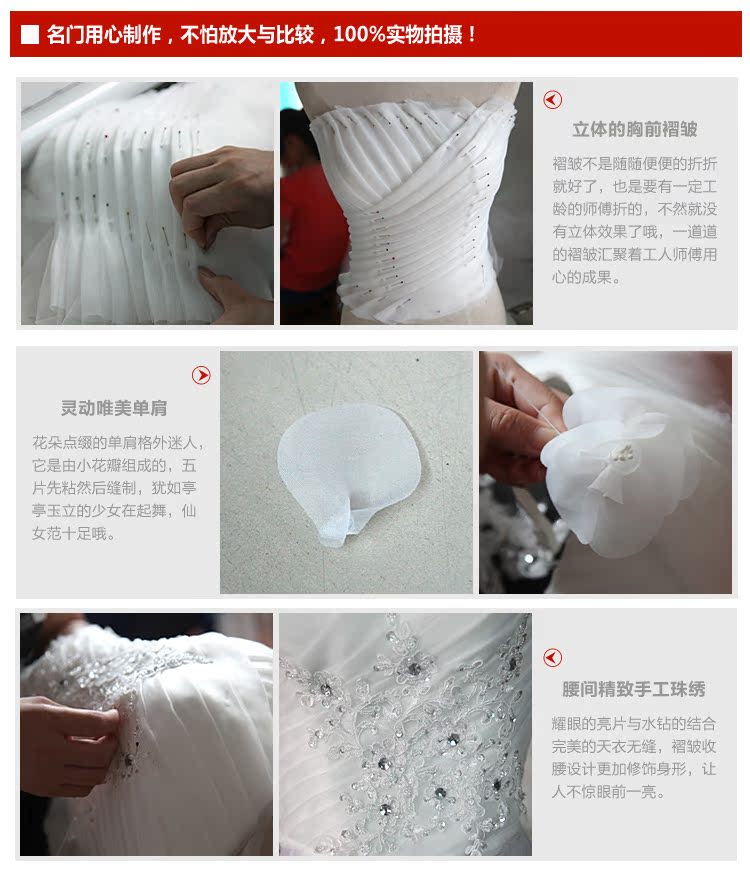 名门用心制作，不怕放大与比较，100%实物拍摄！

立体的胸前褶皱

褶皱不是随随便便的折折就好了，也是要有一定工龄的师傅折的，不然就没有立体效果了哦，一道道的褶皱汇聚着工人师傅用心的成果。

灵动唯美单肩

花朵点缀的单肩格外迷人，它是由小花瓣组成的，五片先粘然后缝制，犹如亭亭玉立的少女在起舞，仙女范十足哦。

腰间精致手工珠绣

耀眼的亮片与水钻的结合完美的天衣无缝，褶皱收腰设计更加修饰身形，让人不惊眼前一亮。