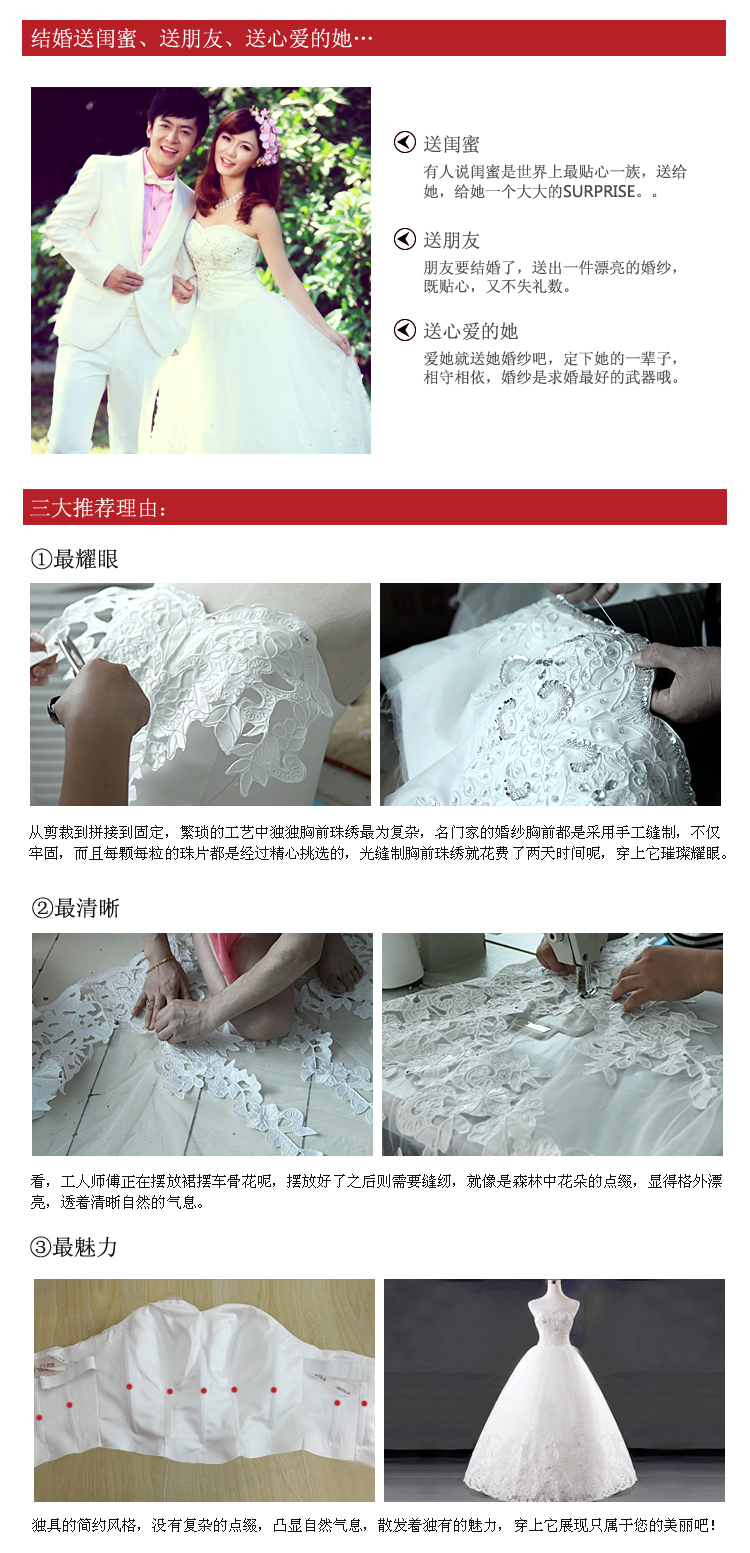 结婚送闺蜜、送朋友、送心爱的她…

送闺蜜
有人说闺蜜是世界上最贴心一族，送给她，给她一个大大的SURPRISE。。

送朋友
朋友要结婚了，送出一件漂亮的婚纱，既贴心，又不失礼数。

送心爱的她
爱她就送她婚纱吧，定下她的一辈子，相守相依，婚纱是求婚最好的武器哦。

三大推荐理由：

①最耀眼

从剪裁到拼接到固定，繁琐的工艺中独独胸前珠绣最为复杂，名门家的婚纱胸前都是采用手工缝制，不仅牢固，而且每颗每粒的珠片都是经过精心挑选的，光缝制胸前珠绣就花费了两天时间呢，穿上它璀璨耀眼。

②最清晰

看，工人师傅正在摆放裙摆车骨花呢，摆放好了之后则需要缝纫，就像是森林中花朵的点缀，显得格外漂亮，透着清晰自然的气息。

③最魅力

独具的简约风格，没有复杂的点缀，凸显自然气息，散发着独有的魅力，穿上它展现只属于您的美丽吧！