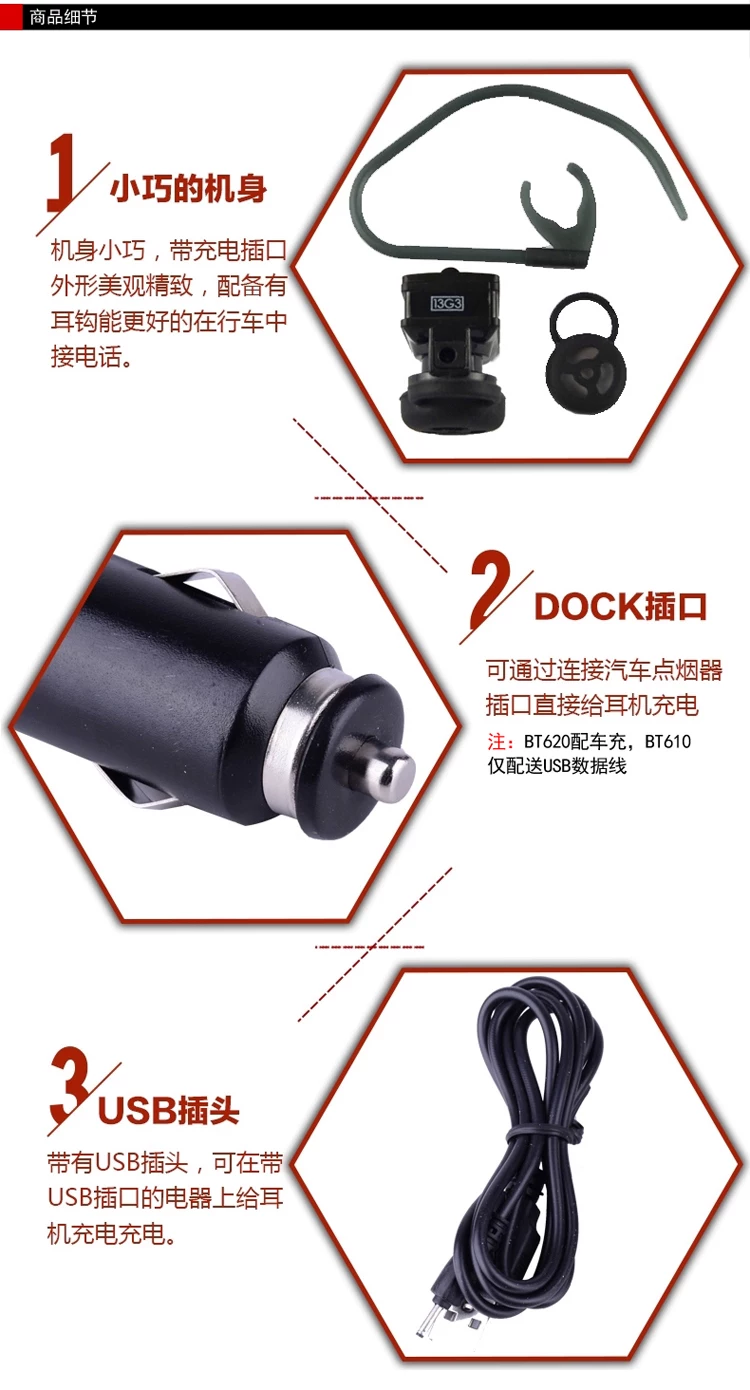 商品细节

1 小巧的机身

机身小巧，带充电插口外形美观精致，配备有耳钩能更好的在行车中接电话。

13G3

2 DOCK插口

可通过连接汽车点烟器插口直接给耳机充电

注：BT620配车充，BT610仅配送USB数据线

3 USB插头

带有USB插头，可在带USB插口的电器上给耳机充电充电。