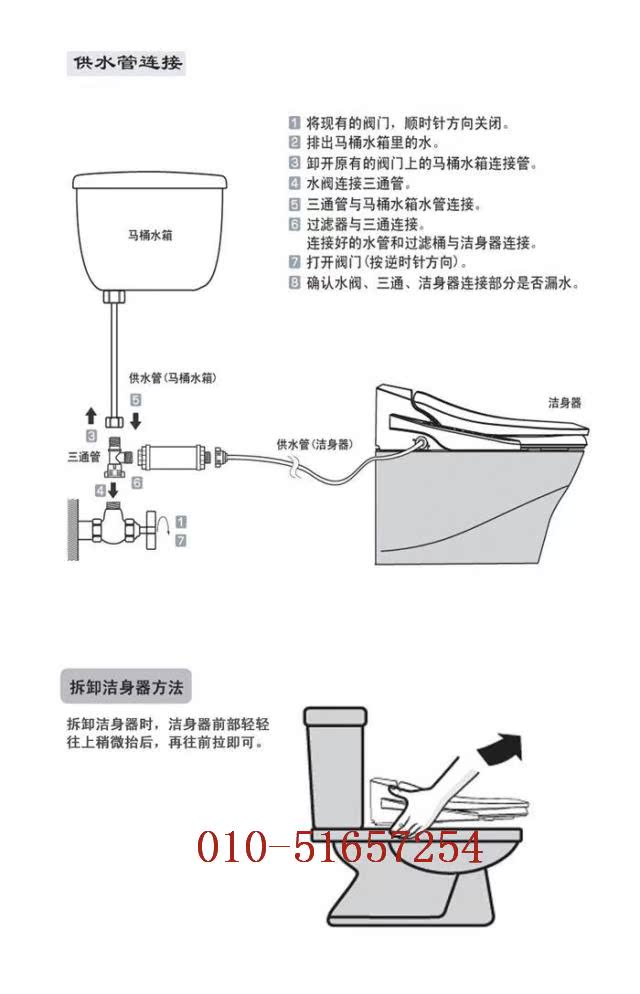 供水管连接

1 将现有的阀门，顺时针方向关闭。
2 排出马桶水箱里的水。
3 卸开原有的阀门上的马桶水箱连接管。
4 水阀连接三通管。
5 三通管与马桶水箱水管连接。
6 过滤器与三通连接。
连接好的水管和过滤桶与洁身器连接。
7 打开阀门（按逆时针方向）。
8 确认水阀、三通、洁身器连接部分是否漏水。

马桶水箱

供水管（马桶水箱）

5

3

三通管

6

4

1

7

供水管（洁身器）

洁身器

拆卸洁身器方法

拆卸洁身器时，洁身器前部轻轻往上稍微抬后，再往前拉即可。

010-51657254