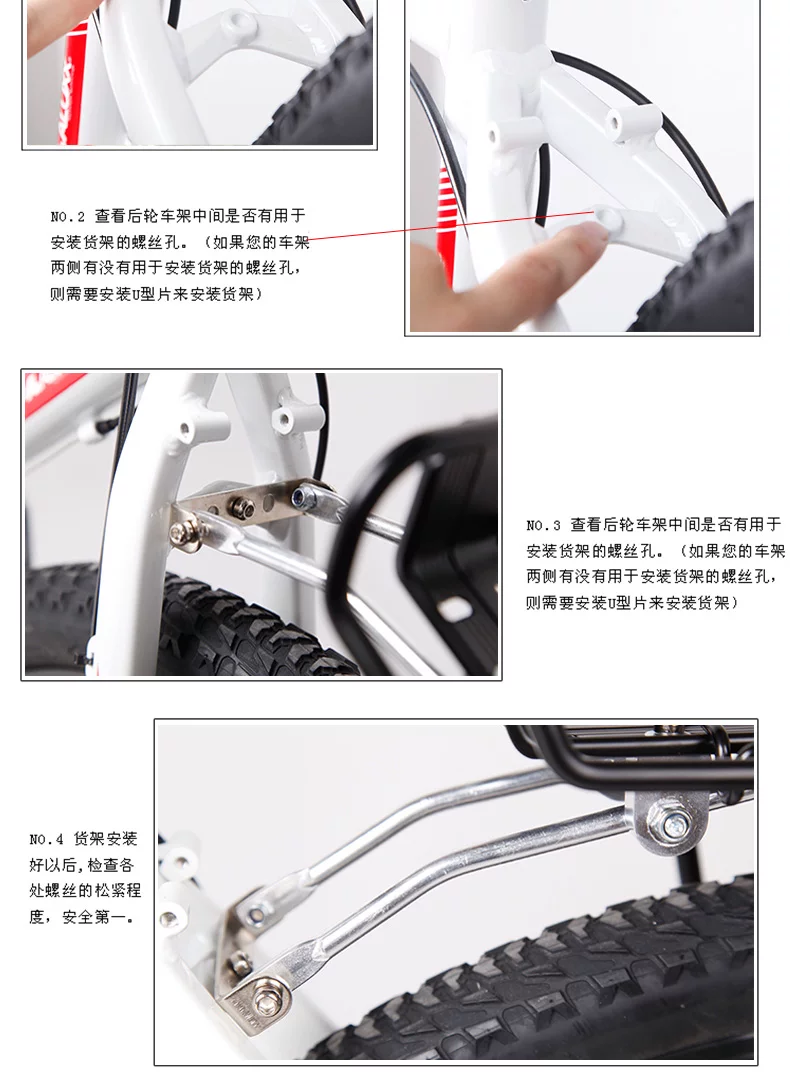 NO.2 查看后轮车架中间是否有用于安装货架的螺丝孔。（如果您的车架两侧有没有用于安装货架的螺丝孔，则需要安装U型片来安装货架）

NO.3 查看后轮车架中间是否有用于安装货架的螺丝孔。（如果您的车架两侧有没有用于安装货架的螺丝孔，则需要安装U型片来安装货架）

NO.4 货架安装好以后，检查各处螺丝的松紧程度，安全第一。