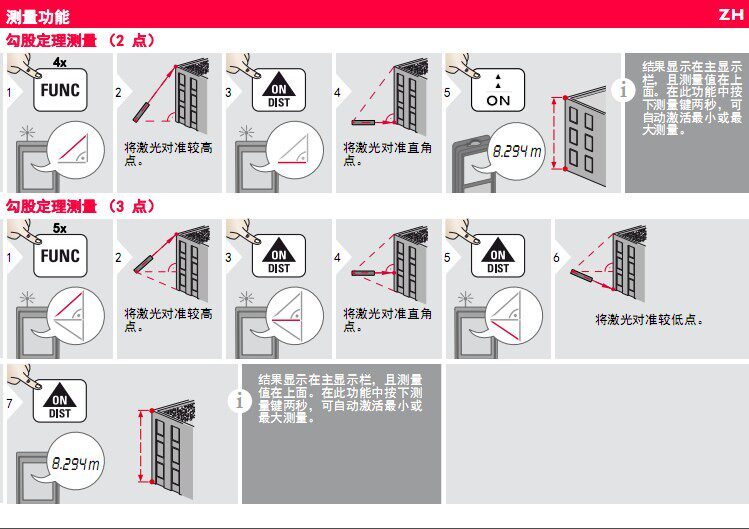 测量功能

ZH

勾股定理测量 （2 点）

1 4x FUNC

2 将激光对准较高点。

3 ON DIST

4 将激光对准直角点。

5 ON

8.294 m

结果显示在主显示栏，且测量值在上面。在此功能中按下测量键两秒，可自动激活最小或最大测量。

勾股定理测量 （3 点）

1 5x FUNC

2 将激光对准较高点。

3 ON DIST

4 将激光对准直角点。

5 ON DIST

6 将激光对准较低点。

7 ON DIST

8.294 m

结果显示在主显示栏，且测量值在上面。在此功能中按下测量键两秒，可自动激活最小或最大测量。