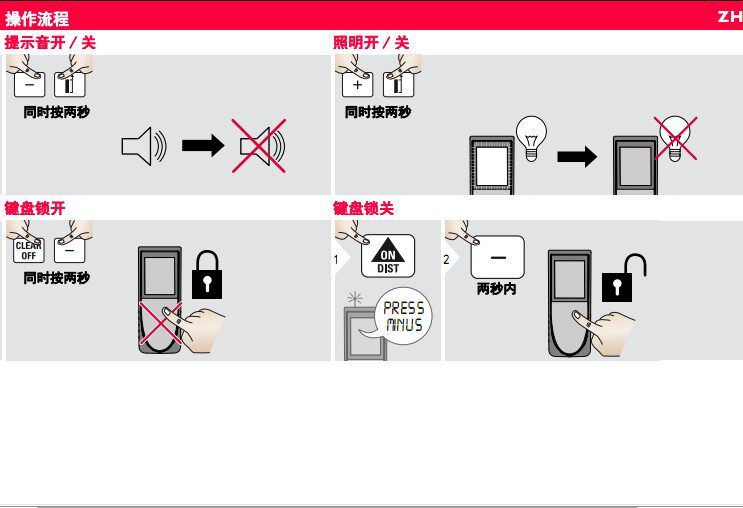 操作流程

ZH

提示音开 / 关

−

同时按两秒

照明开 / 关

+

同时按两秒

键盘锁开

CLEAR OFF

−

同时按两秒

键盘锁关

1

ON DIST

PRESS MINUS

2

−

两秒内