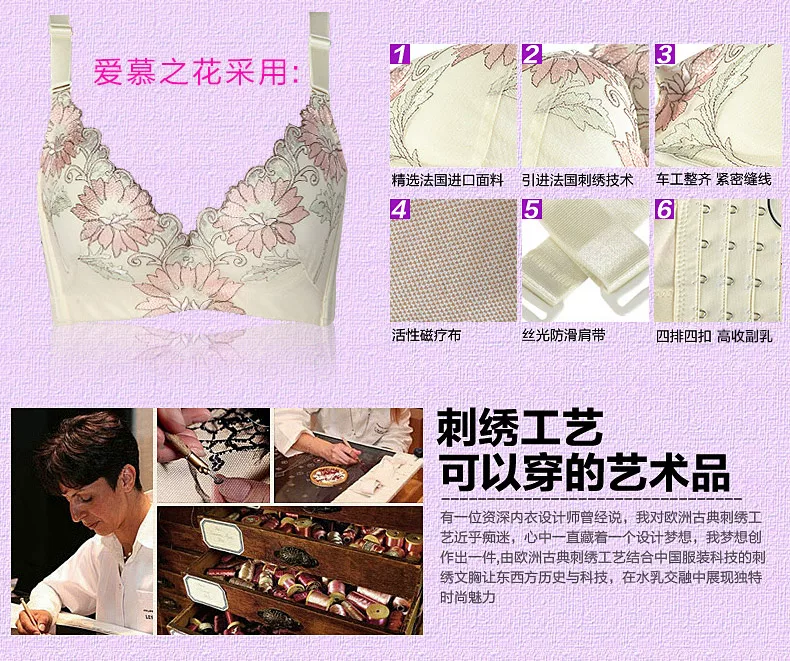 爱慕之花采用:

1
精选法国进口面料

2
引进法国刺绣技术

3
车工整齐 紧密缝线

4
活性磁疗布

5
丝光防滑肩带

6
四排四扣 高收副乳

刺绣工艺
可以穿的艺术品

有一位资深内衣设计师曾经说，我对欧洲古典刺绣工艺近乎痴迷，心中一直藏着一个设计梦想，我梦想创作出一件,由欧洲古典刺绣工艺结合中国服装科技的刺绣文胸让东西方历史与科技，在水乳交融中展现独特时尚魅力