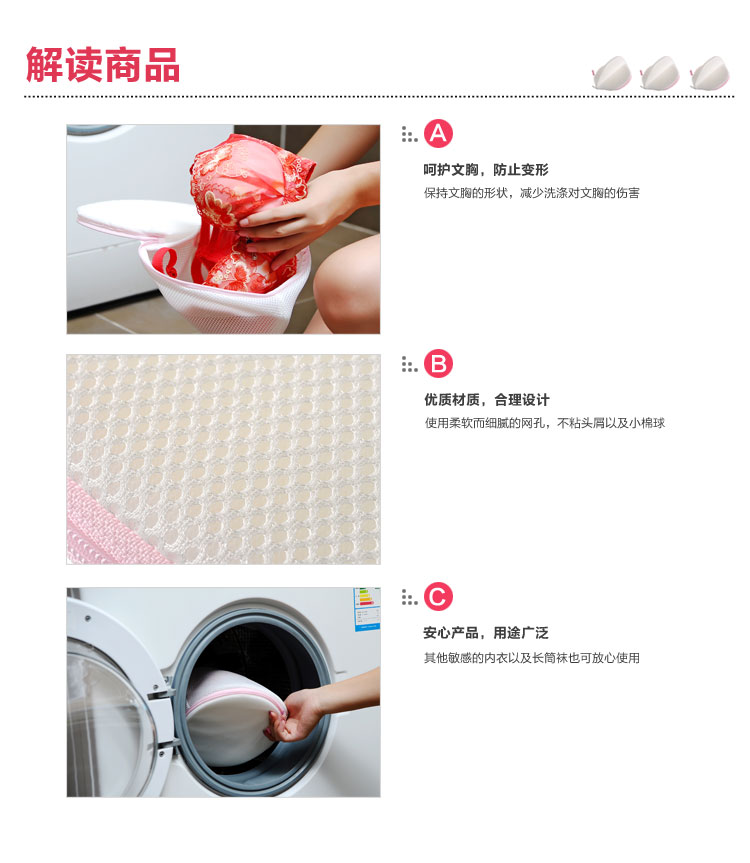 解读商品

A
呵护文胸，防止变形
保持文胸的形状，减少洗涤对文胸的伤害

B
优质材质，合理设计
使用柔软而细腻的网孔，不粘头屑以及小棉球

C
安心产品，用途广泛
其他敏感的内衣以及长筒袜也可放心使用