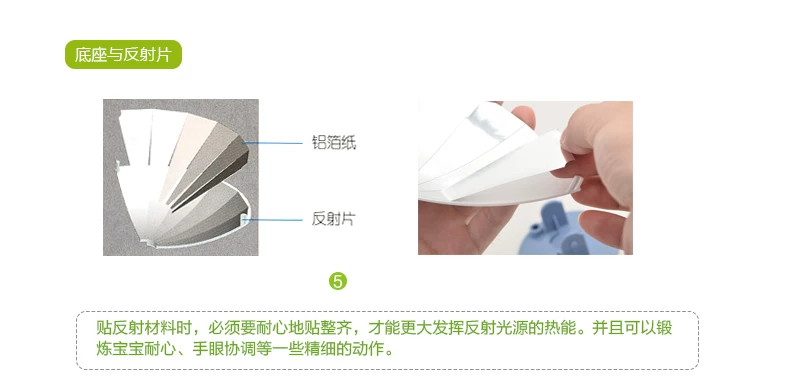 底座与反射片

铝箔纸

反射片

5

贴反射材料时，必须要耐心地贴整齐，才能更大发挥反射光源的热能。并且可以锻炼宝宝耐心、手眼协调等一些精细的动作。