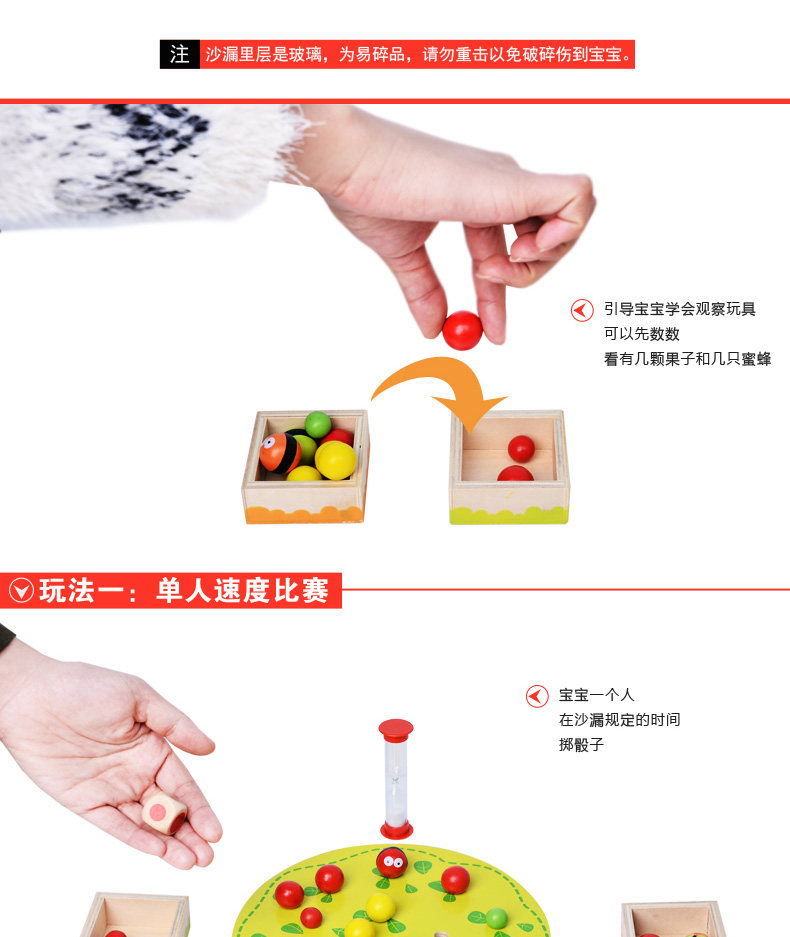 注 沙漏里层是玻璃，为易碎品，请勿重击以免破碎伤到宝宝。

引导宝宝学会观察玩具
可以先数数
看有几颗果子和几只蜜蜂

玩法一：单人速度比赛

宝宝一个人
在沙漏规定的时间
掷骰子