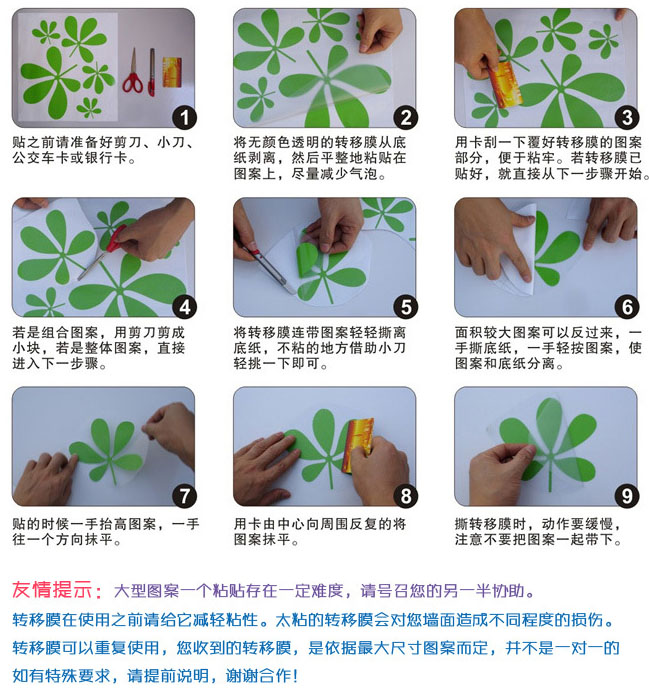 1
贴之前请准备好剪刀、小刀、公交车卡或银行卡。

2
将无颜色透明的转移膜从底纸剥离，然后平整地粘贴在图案上，尽量减少气泡。

3
用卡刮一下覆好转移膜的图案部分，便于粘牢。若转移膜已贴好，就直接从下一步骤开始。

4
若是组合图案，用剪刀剪成小块，若是整体图案，直接进入下一步骤。

5
将转移膜连带图案轻轻撕离底纸，不粘的地方借助小刀轻挑一下即可。

6
面积较大图案可以反过来，一手撕底纸，一手轻按图案，使图案和底纸分离。

7
贴的时候一手抬高图案，一手往一个方向抹平。

8
用卡由中心向周围反复的将图案抹平。

9
撕转移膜时，动作要缓慢，注意不要把图案一起带下。

友情提示：大型图案一个粘贴存在一定难度，请号召您的另一半协助。
转移膜在使用之前请给它减轻粘性。太粘的转移膜会对您墙面造成不同程度的损伤。
转移膜可以重复使用，您收到的转移膜，是依据最大尺寸图案而定，并不是一对一的
如有特殊要求，请提前说明，谢谢合作！