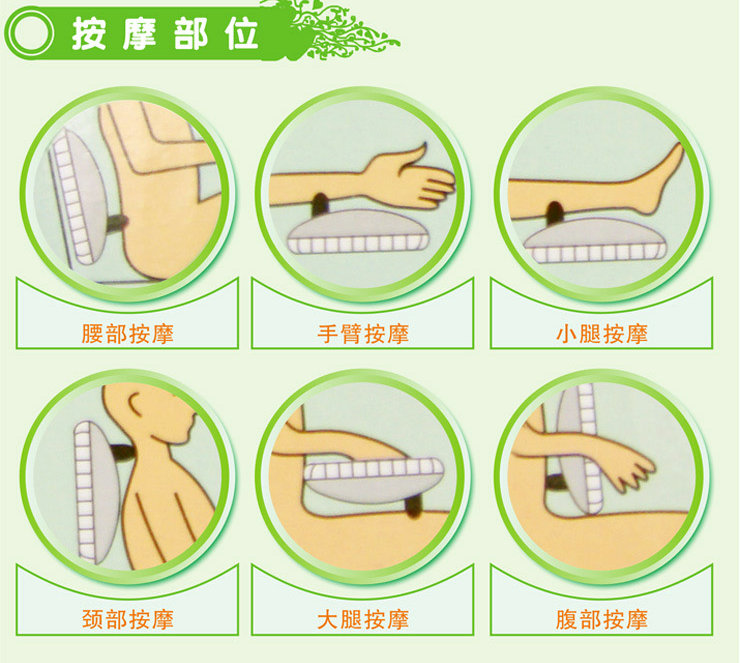 按摩部位

腰部按摩

手臂按摩

小腿按摩

颈部按摩

大腿按摩

腹部按摩