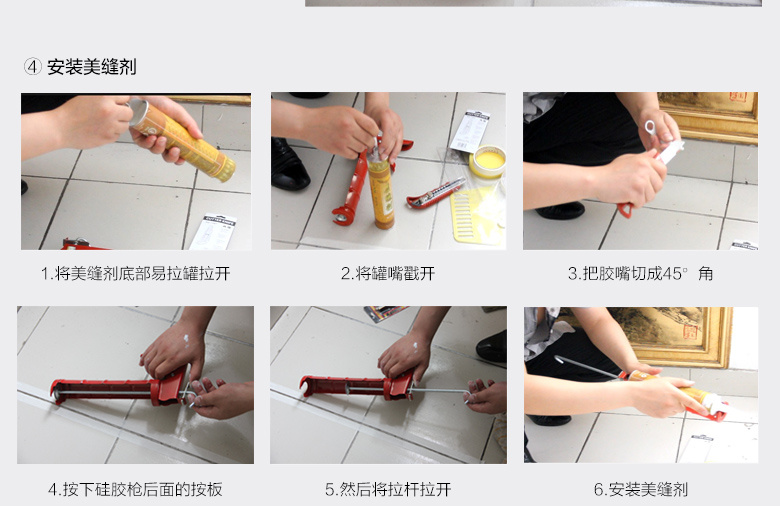 ④ 安装美缝剂

1.将美缝剂底部易拉罐拉开

2.将罐嘴戳开

3.把胶嘴切成45°角

4.按下硅胶枪后面的按板

5.然后将拉杆拉开

6.安装美缝剂