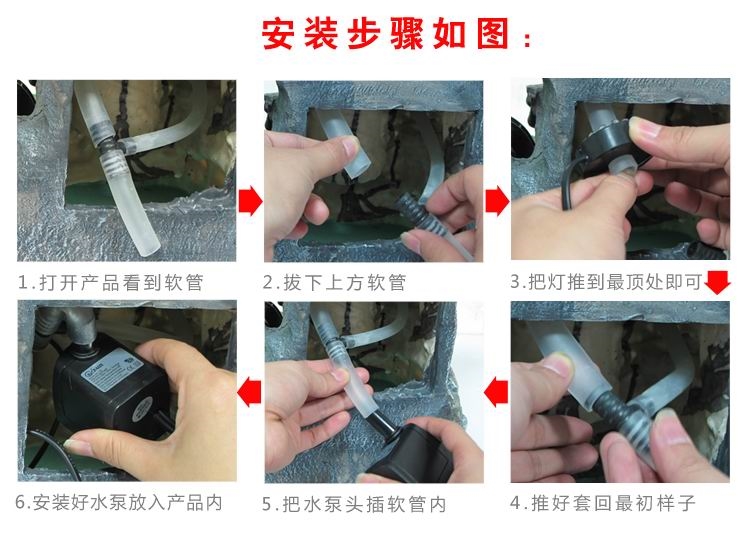 安装步骤如图：

1.打开产品看到软管

2.拔下上方软管

3.把灯推到最顶处即可

4.推好套回最初样子

5.把水泵头插软管内

6.安装好水泵放入产品内