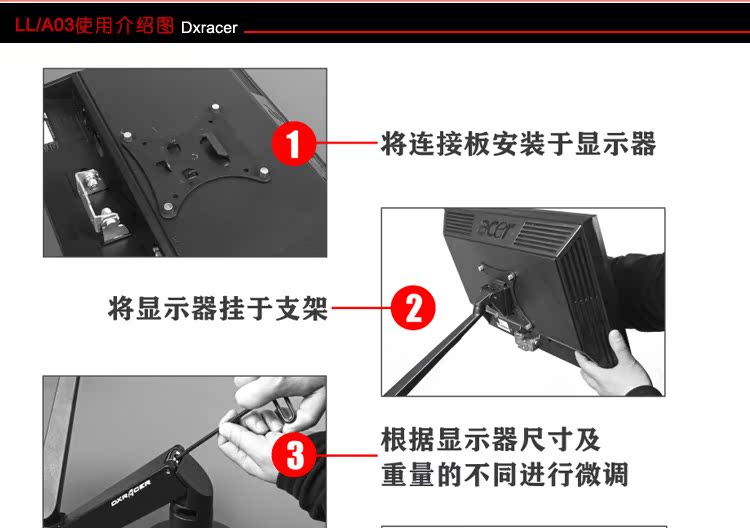 LL/A03使用介绍图 Dxracer

1 将连接板安装于显示器

acer

将显示器挂于支架 2

DXRACER

3 根据显示器尺寸及重量的不同进行微调