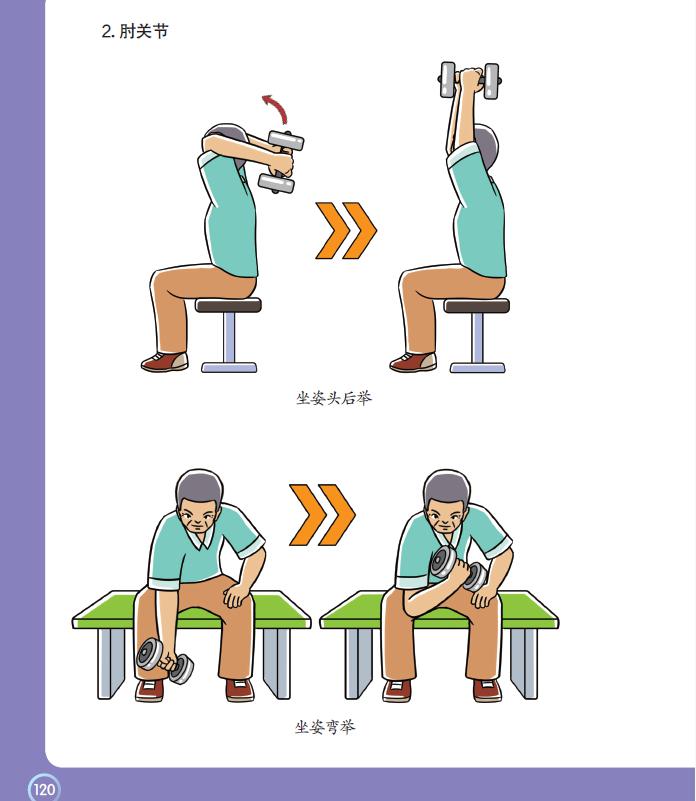 2. 肘关节

坐姿头后举

坐姿弯举

120