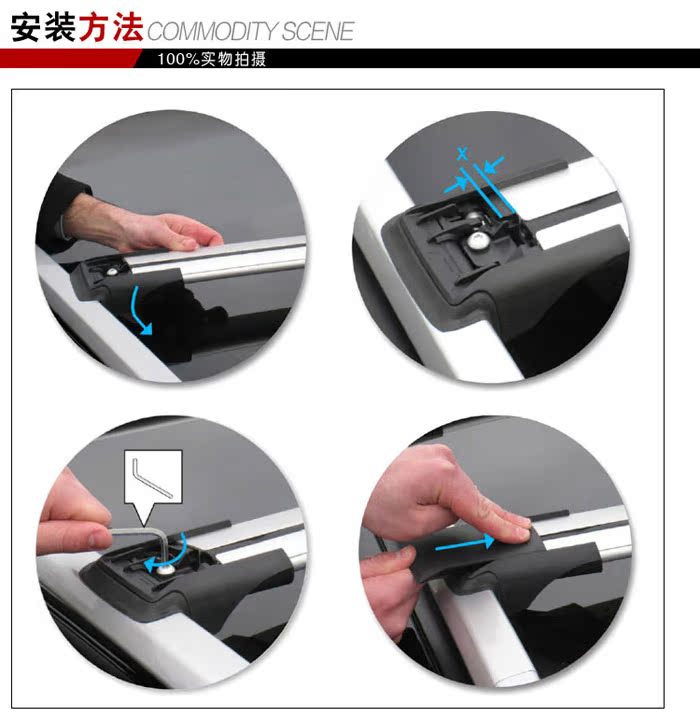 安装方法 COMMODITY SCENE

100%实物拍摄

X