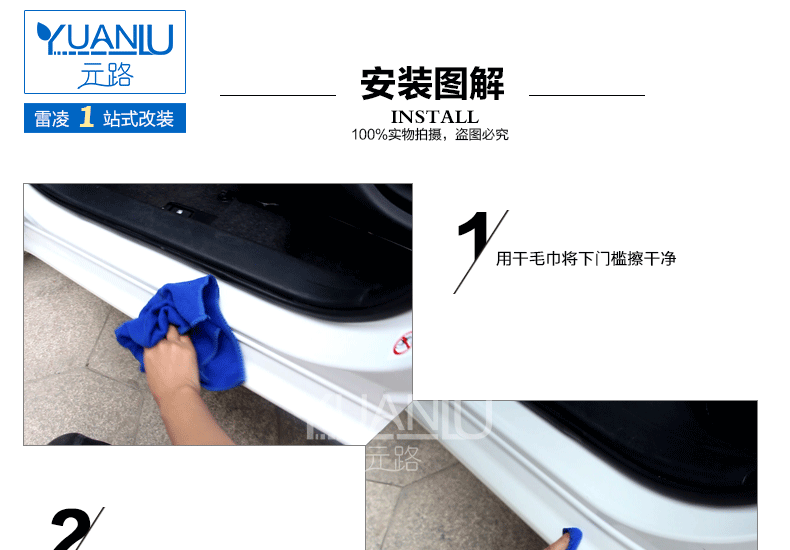 YUANLU
元路
雷凌 1 站式改装

安装图解
INSTALL
100%实物拍摄，盗图必究

1
用干毛巾将下门槛擦干净

YUANLU
元路

2