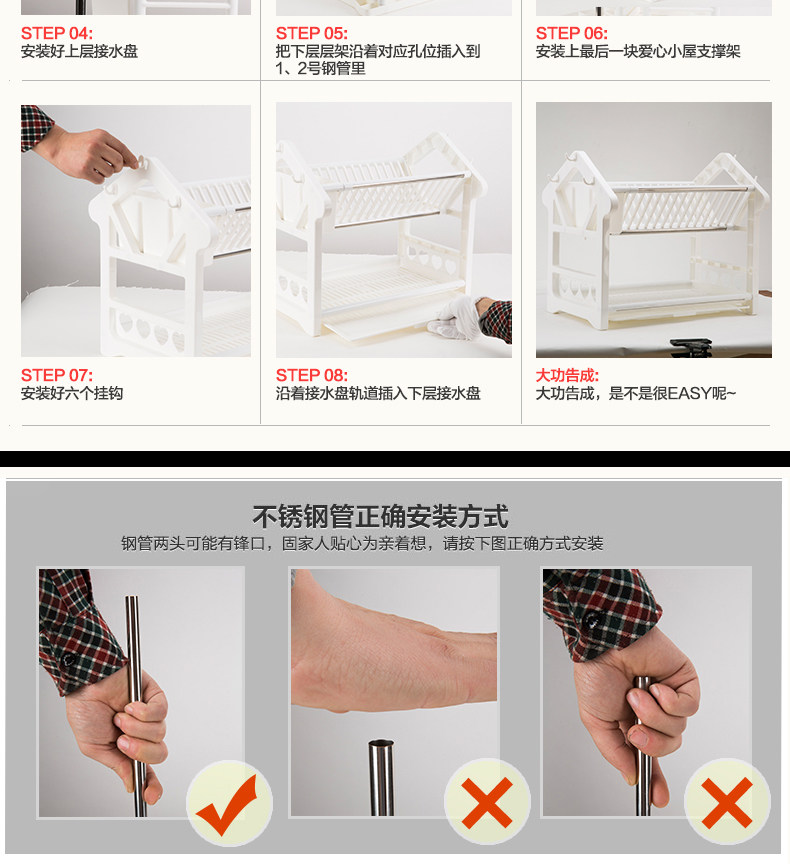 STEP 04:
安装好上层接水盘

STEP 05:
把下层层架沿着对应孔位插入到1、2号钢管里

STEP 06:
安装上最后一块爱心小屋支撑架

STEP 07:
安装好六个挂钩

STEP 08:
沿着接水盘轨道插入下层接水盘

大功告成:
大功告成，是不是很EASY呢~

不锈钢管正确安装方式
钢管两头可能有锋口，固家人贴心为亲着想，请按下图正确方式安装