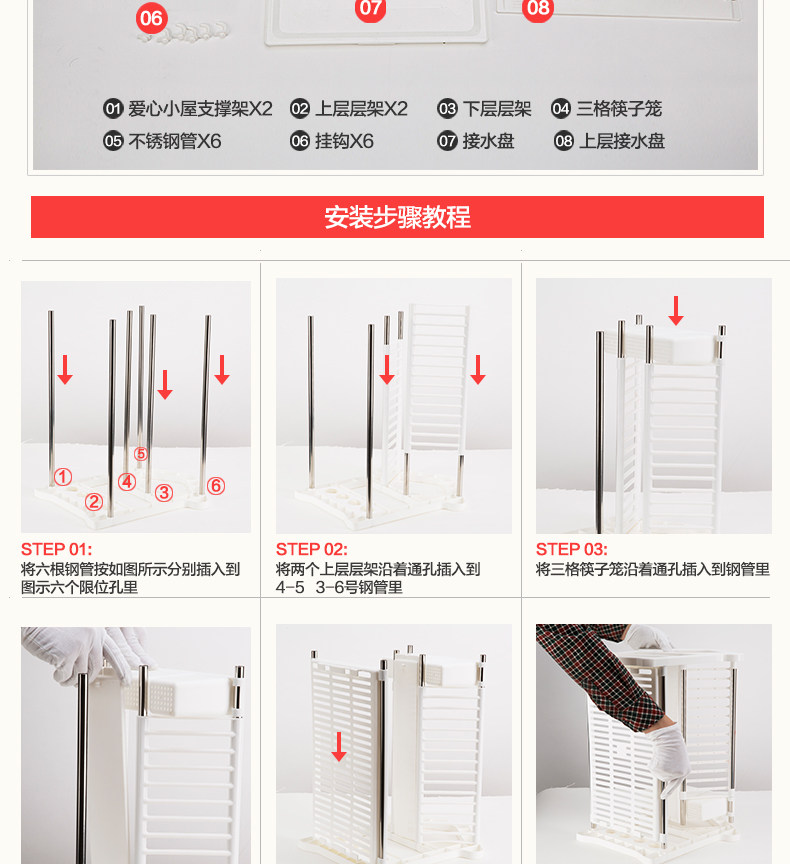 06 07 08

01 爱心小屋支撑架X2 02 上层层架X2 03 下层层架 04 三格筷子笼
05 不锈钢管X6 06 挂钩X6 07 接水盘 08 上层接水盘

安装步骤教程

①
②
③
④
⑤
⑥

STEP 01:
将六根钢管按如图所示分别插入到图示六个限位孔里

STEP 02:
将两个上层层架沿着通孔插入到4-5 3-6号钢管里

STEP 03:
将三格筷子笼沿着通孔插入到钢管里