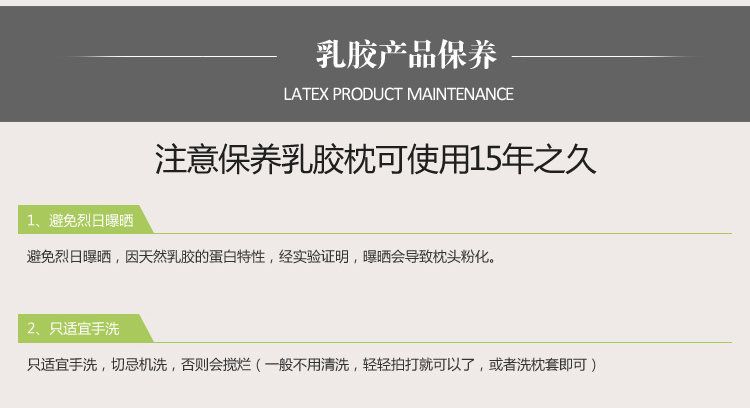 乳胶产品保养

LATEX PRODUCT MAINTENANCE

注意保养乳胶枕可使用15年之久

1、避免烈日曝晒

避免烈日曝晒，因天然乳胶的蛋白特性，经实验证明，曝晒会导致枕头粉化。

2、只适宜手洗

只适宜手洗，切忌机洗，否则会搅烂（一般不用清洗，轻轻拍打就可以了，或者洗枕套即可）