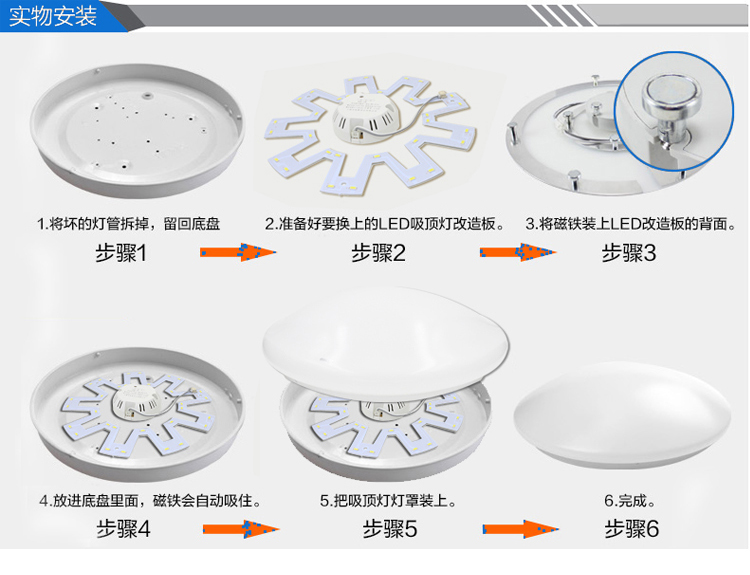 实物安装

1.将坏的灯管拆掉，留回底盘

步骤1

2.准备好要换上的LED吸顶灯改造板。

步骤2

3.将磁铁装上LED改造板的背面。

步骤3

4.放进底盘里面，磁铁会自动吸住。

步骤4

5.把吸顶灯灯罩装上。

步骤5

6.完成。

步骤6