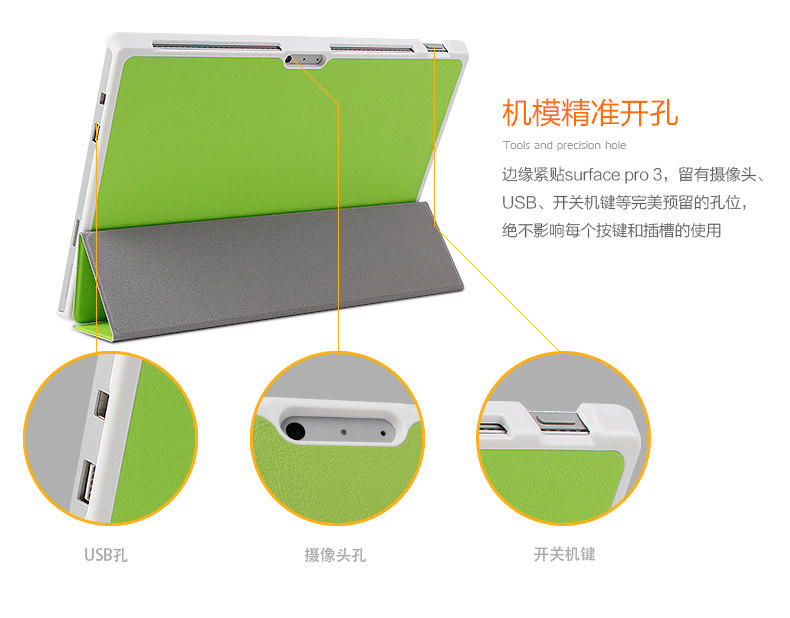 机模精准开孔

Tools and precision hole

边缘紧贴surface pro 3，留有摄像头、USB、开关机键等完美预留的孔位，绝不影响每个按键和插槽的使用

USB孔

摄像头孔

开关机键