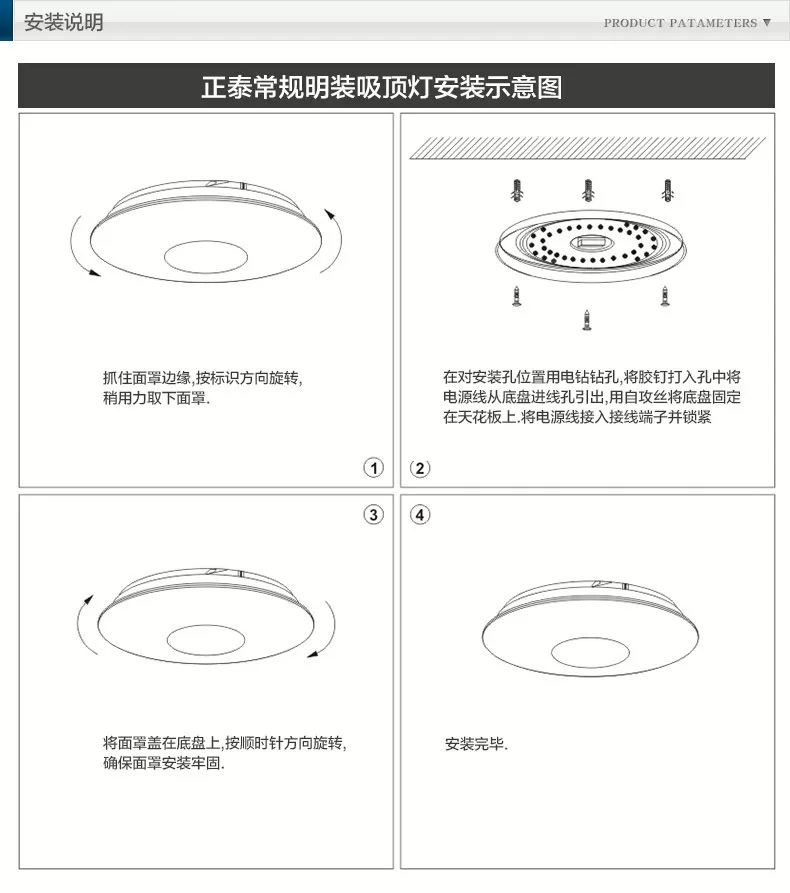 安装说明

PRODUCT PATAMETERS ▼

正泰常规明装吸顶灯安装示意图

抓住面罩边缘,按标识方向旋转,稍用力取下面罩.

①

在对安装孔位置用电钻钻孔,将胶钉打入孔中将电源线从底盘进线孔引出,用自攻丝将底盘固定在天花板上.将电源线接入接线端子并锁紧

②

③

将面罩盖在底盘上,按顺时针方向旋转,确保面罩安装牢固.

④

安装完毕.