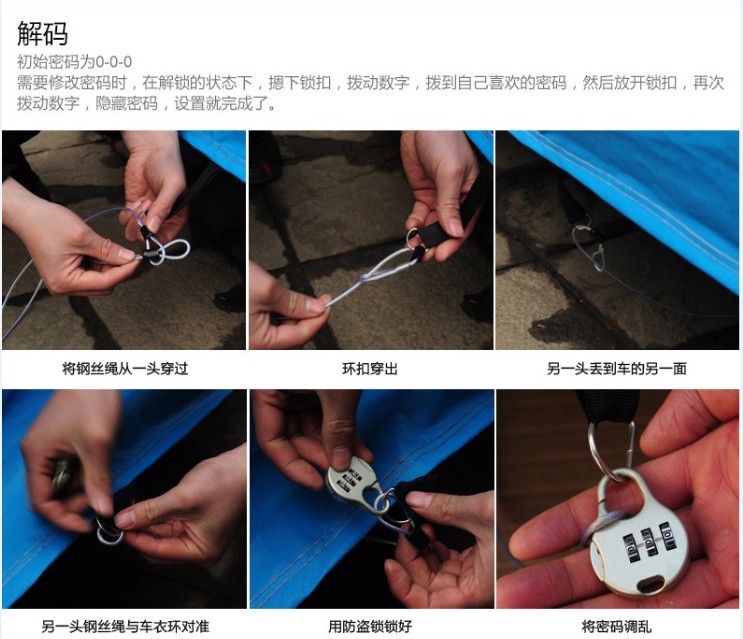 解码
初始密码为0-0-0
需要修改密码时，在解锁的状态下，摁下锁扣，拨动数字，拨到自己喜欢的密码，然后放开锁扣，再次拨动数字，隐藏密码，设置就完成了。

将钢丝绳从一头穿过

环扣穿出

另一头丢到车的另一面

另一头钢丝绳与车衣环对准

用防盗锁锁好

将密码调乱