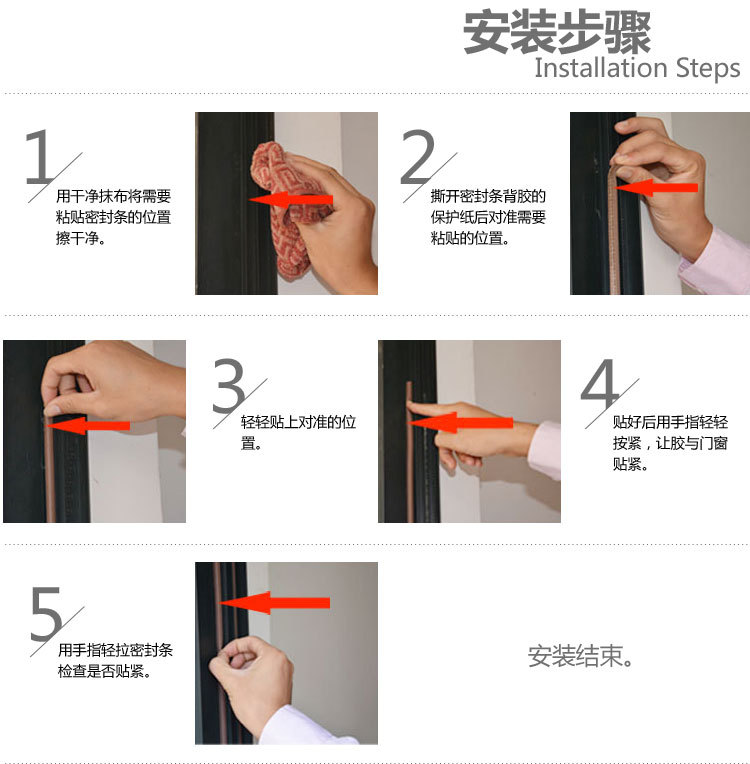 安装步骤
Installation Steps

1
用干净抹布将需要粘贴密封条的位置擦干净。

2
撕开密封条背胶的保护纸后对准需要粘贴的位置。

3
轻轻贴上对准的位置。

4
贴好后用手指轻轻按紧，让胶与门窗贴紧。

5
用手指轻拉密封条检查是否贴紧。

安装结束。