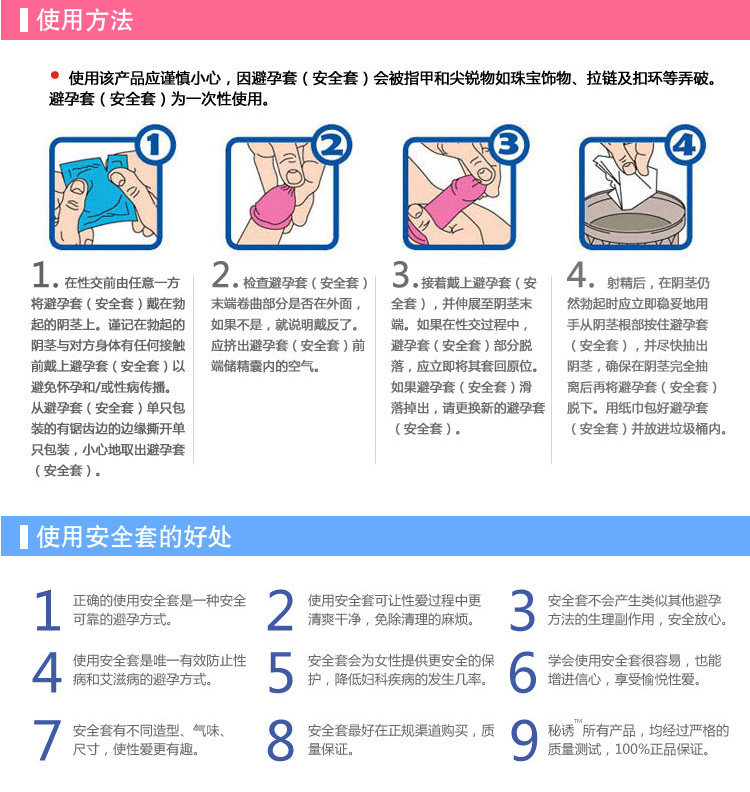 使用方法

使用该产品应谨慎小心，因避孕套（安全套）会被指甲和尖锐物如珠宝饰物、拉链及扣环等弄破。避孕套（安全套）为一次性使用。

1

2

3

4

1. 在性交前由任意一方将避孕套（安全套）戴在勃起的阴茎上。谨记在勃起的阴茎与对方身体有任何接触前戴上避孕套（安全套）以避免怀孕和/或性病传播。从避孕套（安全套）单只包装的有锯齿边的边缘撕开单只包装，小心地取出避孕套（安全套）。

2. 检查避孕套（安全套）末端卷曲部分是否在外面，如果不是，就说明戴反了。应挤出避孕套（安全套）前端储精囊内的空气。

3. 接着戴上避孕套（安全套），并伸展至阴茎末端。如果在性交过程中，避孕套（安全套）部分脱落，应立即将其套回原位。如果避孕套（安全套）滑落掉出，请更换新的避孕套（安全套）。

4. 射精后，在阴茎仍然勃起时应立即稳妥地用手从阴茎根部按住避孕套（安全套），并尽快抽出阴茎，确保在阴茎完全抽离后再将避孕套（安全套）脱下。用纸巾包好避孕套（安全套）并放进垃圾桶内。

使用安全套的好处

1 正确的使用安全套是一种安全可靠的避孕方式。

2 使用安全套可让性爱过程中更清爽干净，免除清理的麻烦。

3 安全套不会产生类似其他避孕方法的生理副作用，安全放心。

4 使用安全套是唯一有效防止性病和艾滋病的避孕方式。

5 安全套会为女性提供更安全的保护，降低妇科疾病的发生几率。

6 学会使用安全套很容易，也能增进信心，享受愉悦性爱。

7 安全套有不同造型、气味、尺寸，使性爱更有趣。

8 安全套最好在正规渠道购买，质量保证。

9 秘诱™所有产品，均经过严格的质量测试，100%正品保证。