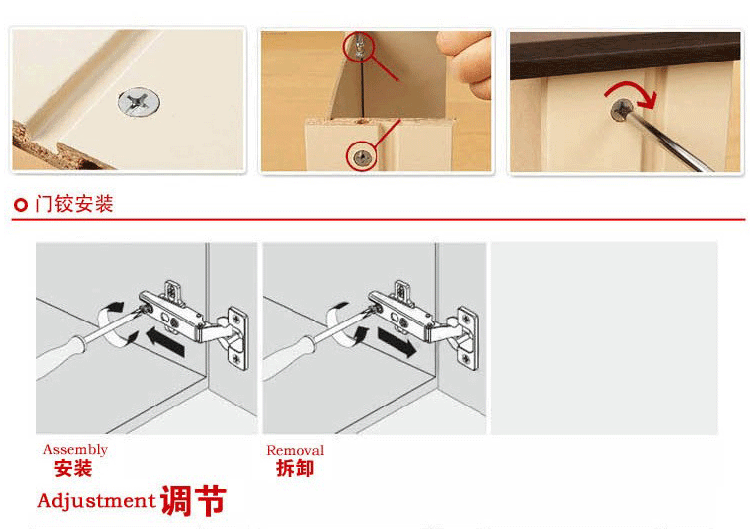 门铰安装

Assembly
安装

Removal
拆卸

Adjustment 调节