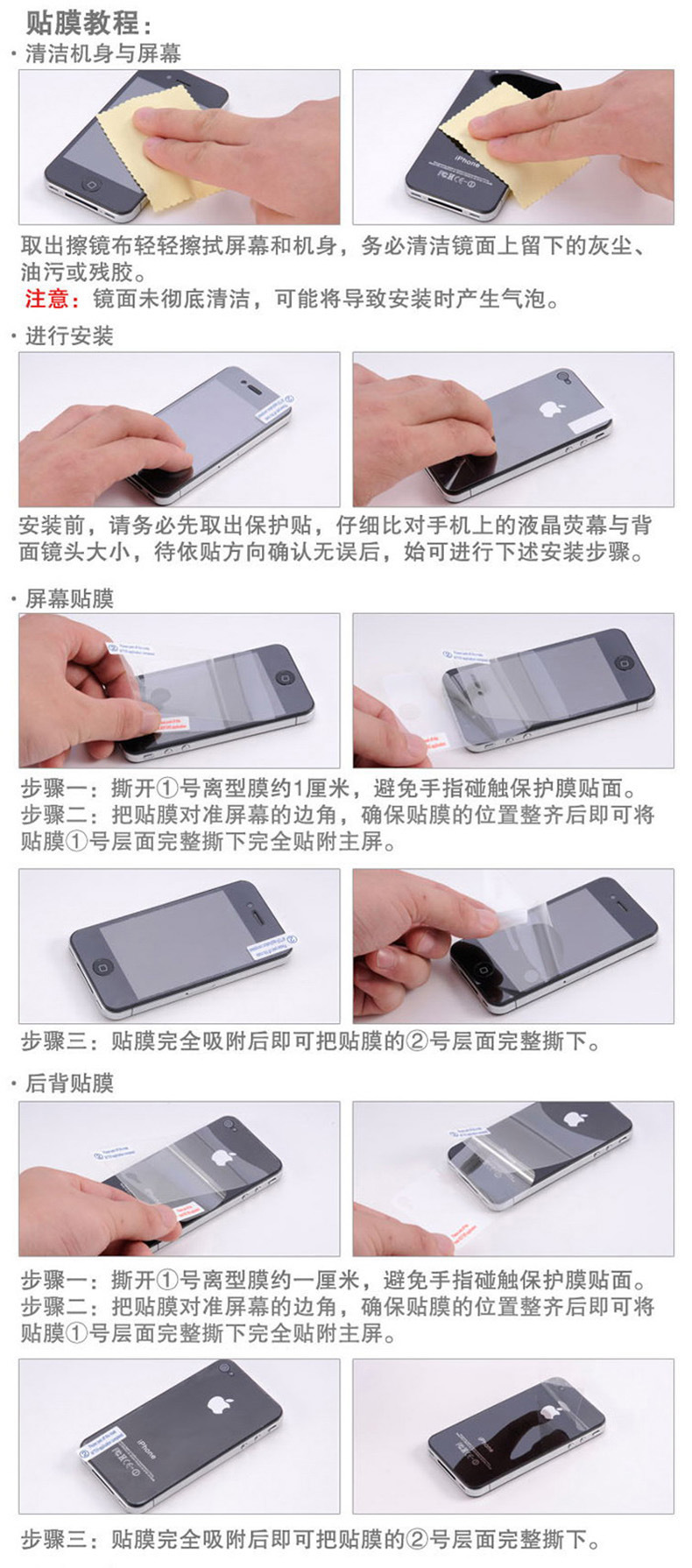 贴膜教程：

· 清洁机身与屏幕

iPhone

取出擦镜布轻轻擦拭屏幕和机身，务必清洁镜面上留下的灰尘、油污或残胶。
注意：镜面未彻底清洁，可能将导致安装时产生气泡。

· 进行安装

安装前，请务必先取出保护贴，仔细比对手机上的液晶荧幕与背面镜头大小，待依贴方向确认无误后，始可进行下述安装步骤。

· 屏幕贴膜

步骤一：撕开①号离型膜约1厘米，避免手指碰触保护膜贴面。
步骤二：把贴膜对准屏幕的边角，确保贴膜的位置整齐后即可将贴膜①号层面完整撕下完全贴附主屏。

步骤三：贴膜完全吸附后即可把贴膜的②号层面完整撕下。

· 后背贴膜

步骤一：撕开①号离型膜约一厘米，避免手指碰触保护膜贴面。
步骤二：把贴膜对准屏幕的边角，确保贴膜的位置整齐后即可将贴膜①号层面完整撕下完全贴附主屏。

iPhone

步骤三：贴膜完全吸附后即可把贴膜的②号层面完整撕下。