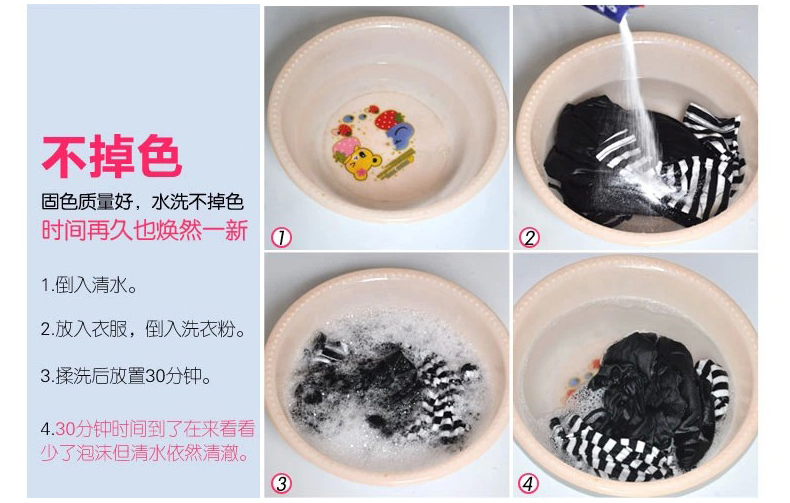 不掉色

固色质量好，水洗不掉色

时间再久也焕然一新

1.倒入清水。

2.放入衣服，倒入洗衣粉。

3.揉洗后放置30分钟。

4.30分钟时间到了在来看看少了泡沫但清水依然清澈。

1

2

3

4