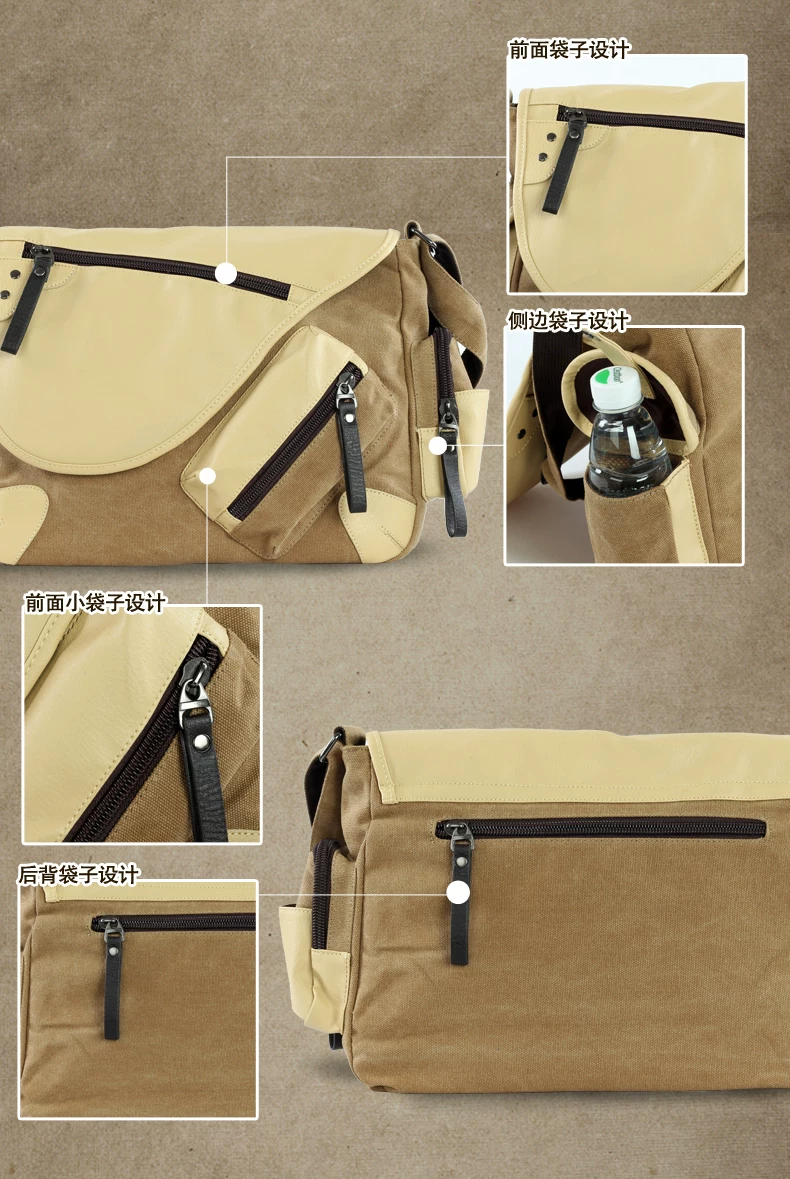 前面袋子设计

侧边袋子设计

前面小袋子设计

后背袋子设计