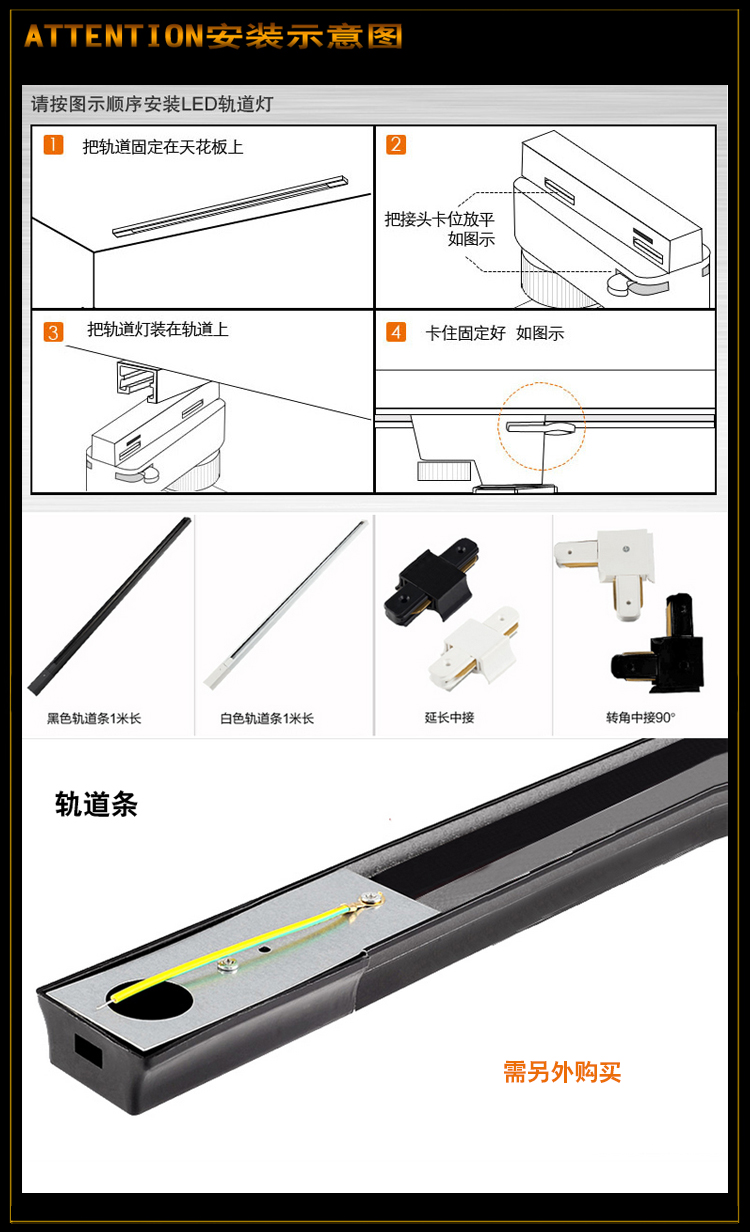 ATTENTION安装示意图

请按图示顺序安装LED轨道灯

1 把轨道固定在天花板上

2 把接头卡位放平 如图示

3 把轨道灯装在轨道上

4 卡住固定好 如图示

黑色轨道条1米长

白色轨道条1米长

延长中接

转角中接90°

轨道条

需另外购买