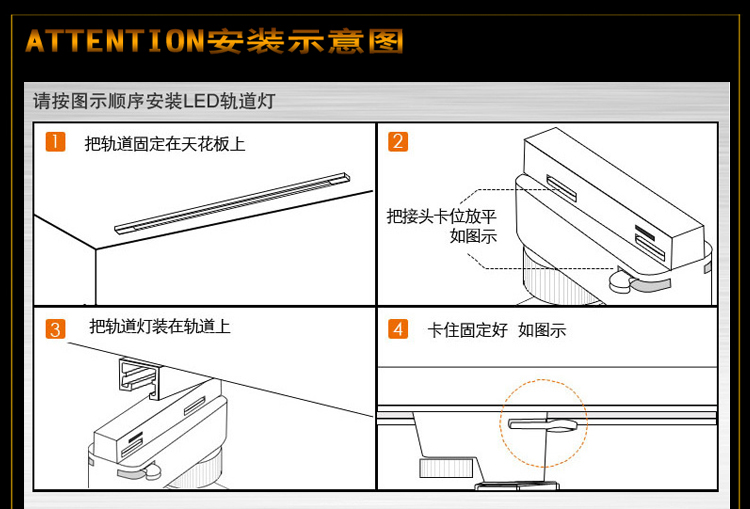 ATTENTION安装示意图

请按图示顺序安装LED轨道灯

1 把轨道固定在天花板上

2 把接头卡位放平 如图示

3 把轨道灯装在轨道上

4 卡住固定好 如图示