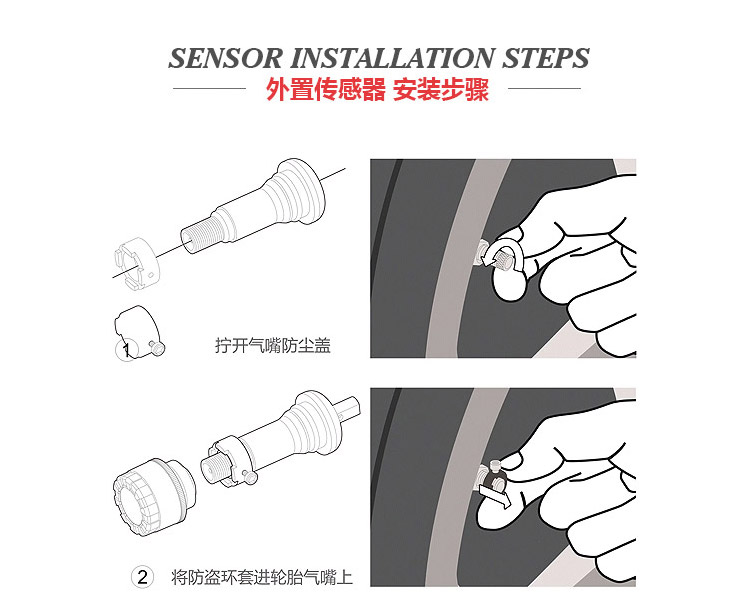 SENSOR INSTALLATION STEPS
外置传感器 安装步骤

1 拧开气嘴防尘盖

2 将防盗环套进轮胎气嘴上