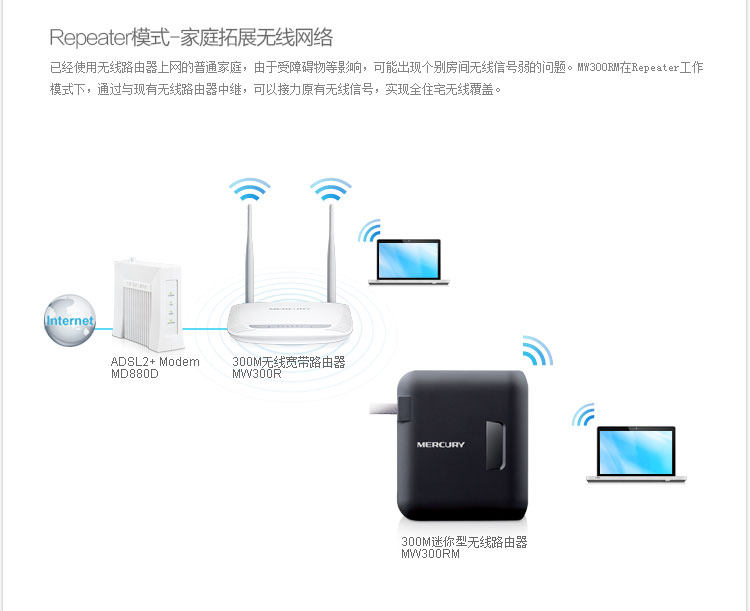 Repeater模式-家庭拓展无线网络

已经使用无线路由器上网的普通家庭，由于受障碍物等影响，可能出现个别房间无线信号弱的问题。MW300RM在Repeater工作模式下，通过与现有无线路由器中继，可以接力原有无线信号，实现全住宅无线覆盖。

Internet

ADSL2+ Modem
MD880D

MERCURY

300M无线宽带路由器
MW300R

MERCURY

300M迷你型无线路由器
MW300RM